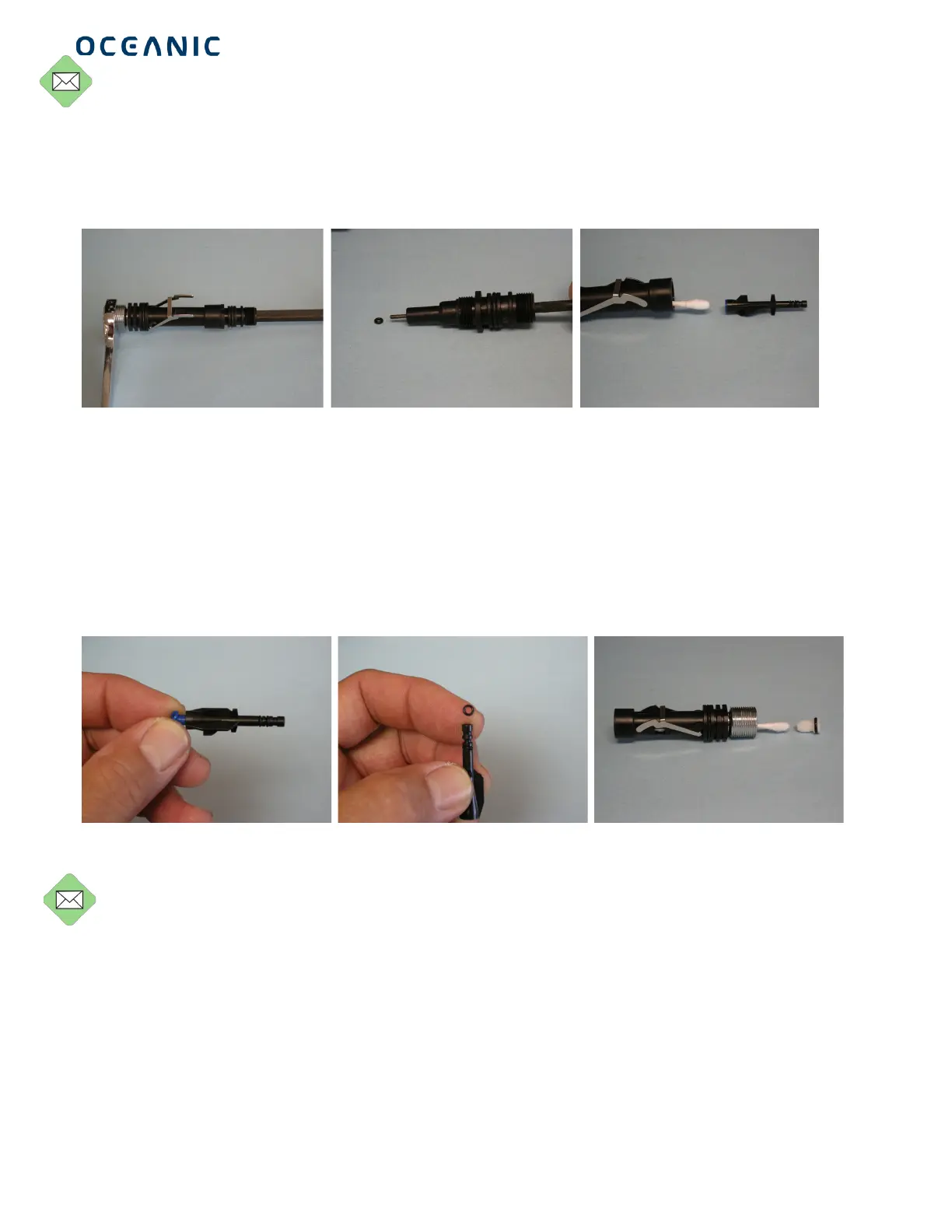 OCEANIC