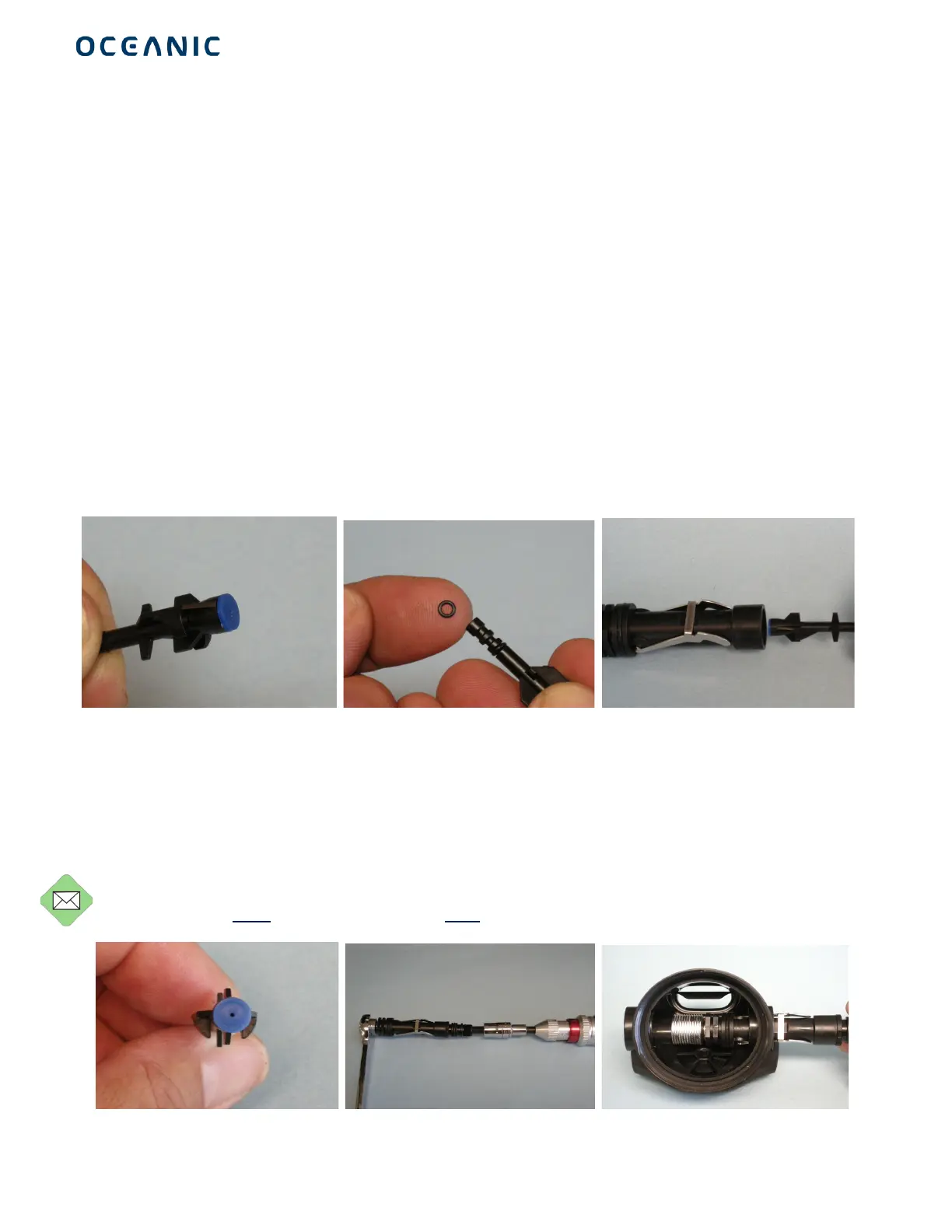 OCEANIC