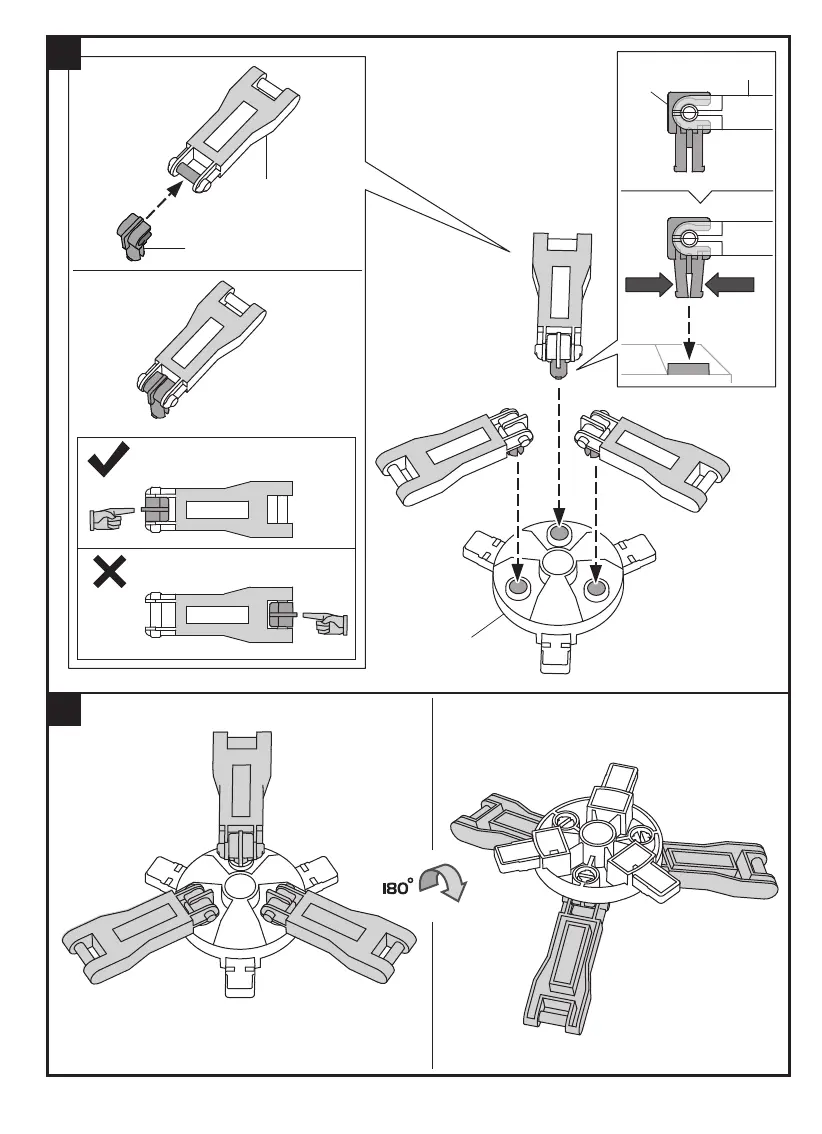 180°