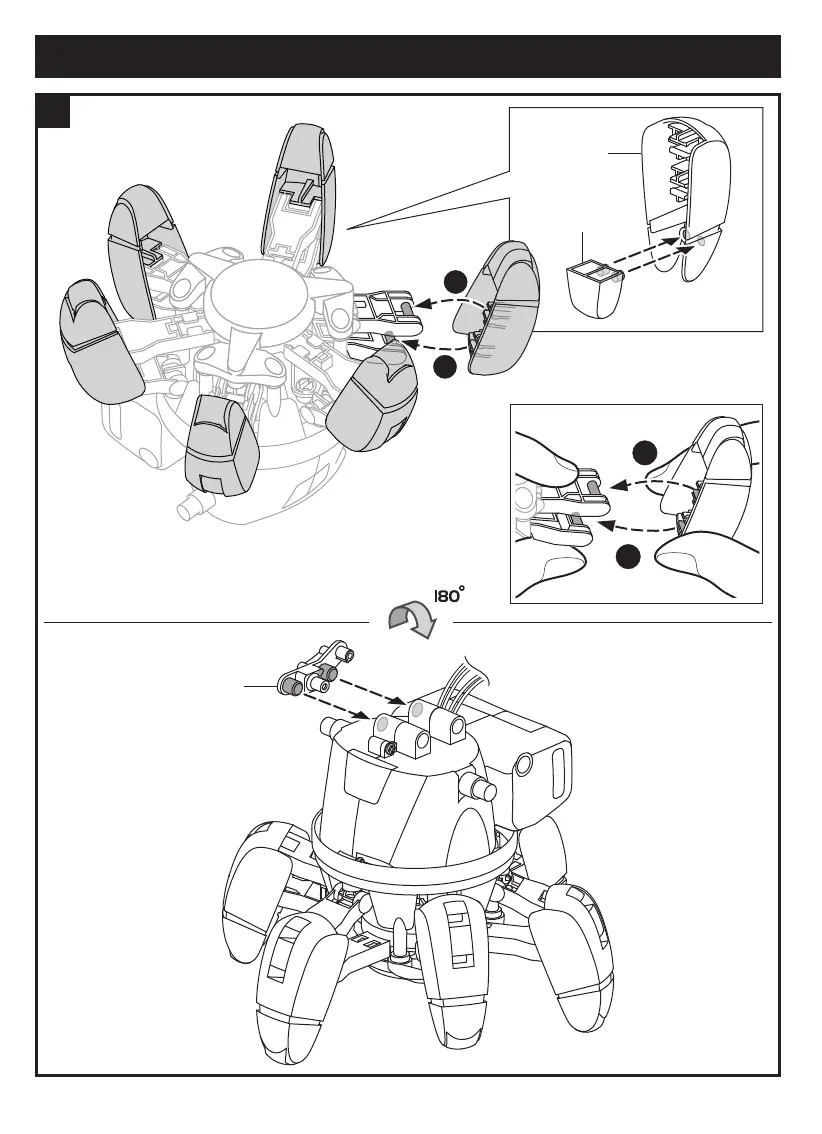 180°