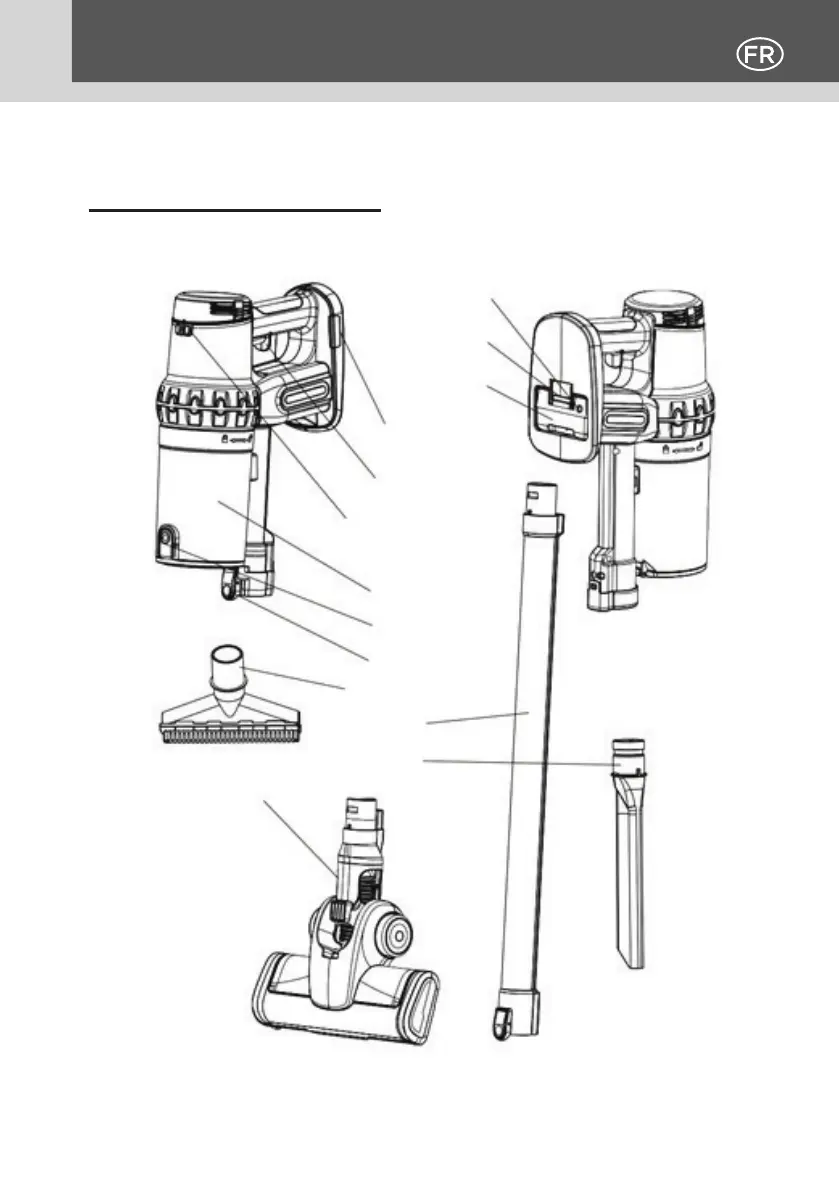 FR