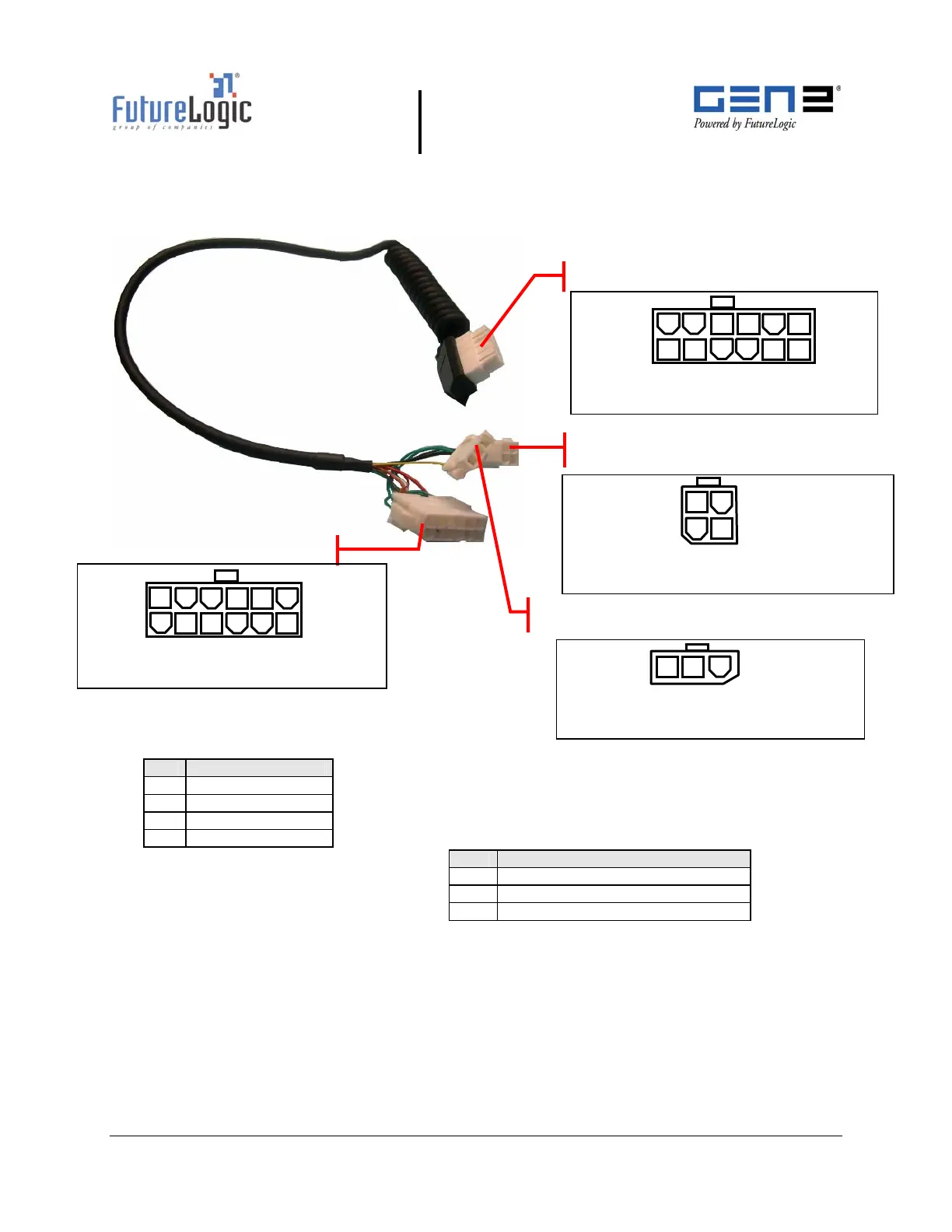 FutureLogic
group of companies

GEN2
Powered by FutureLogic