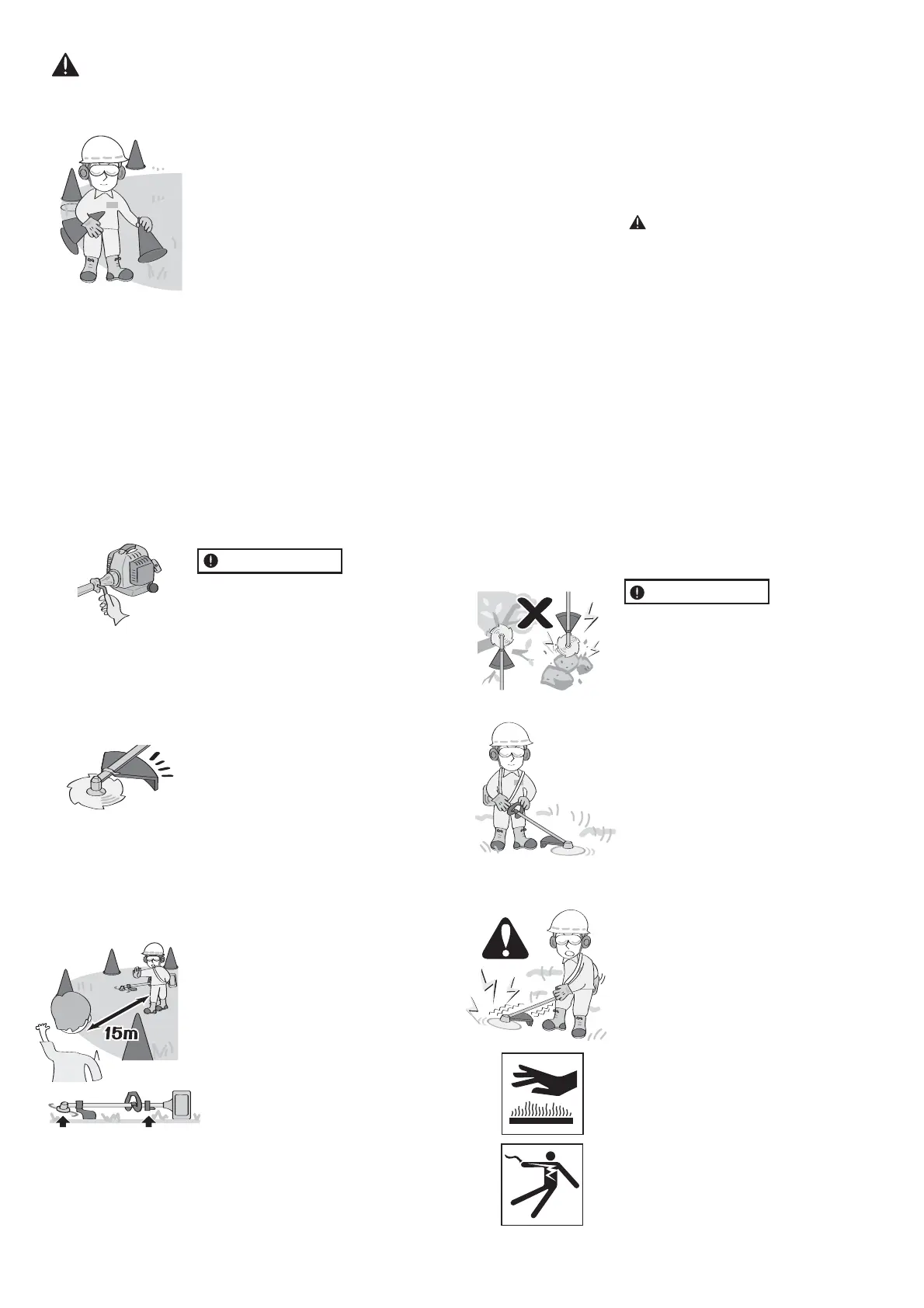 15m