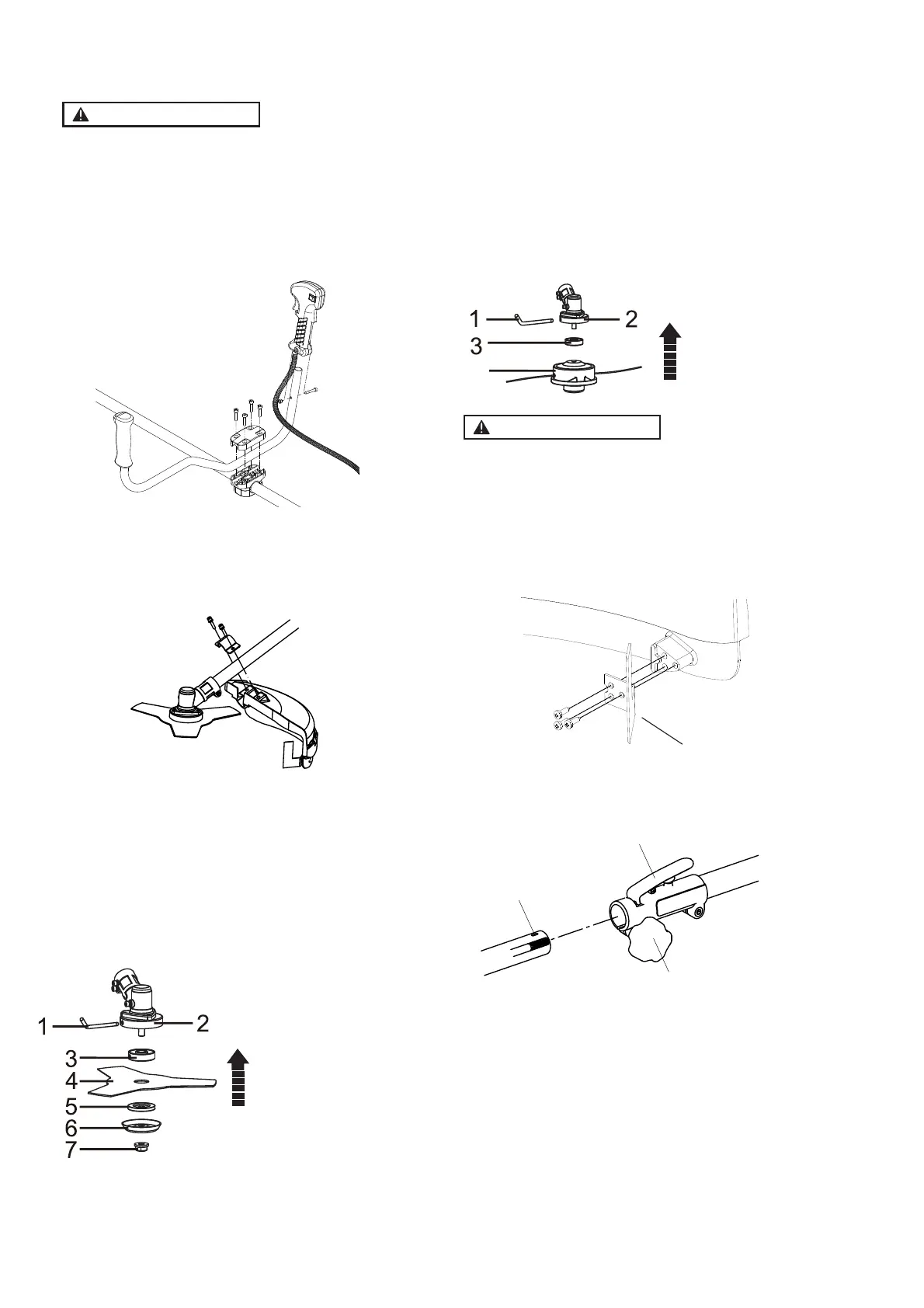 1
2
3

1
2
3
4
5
6
7