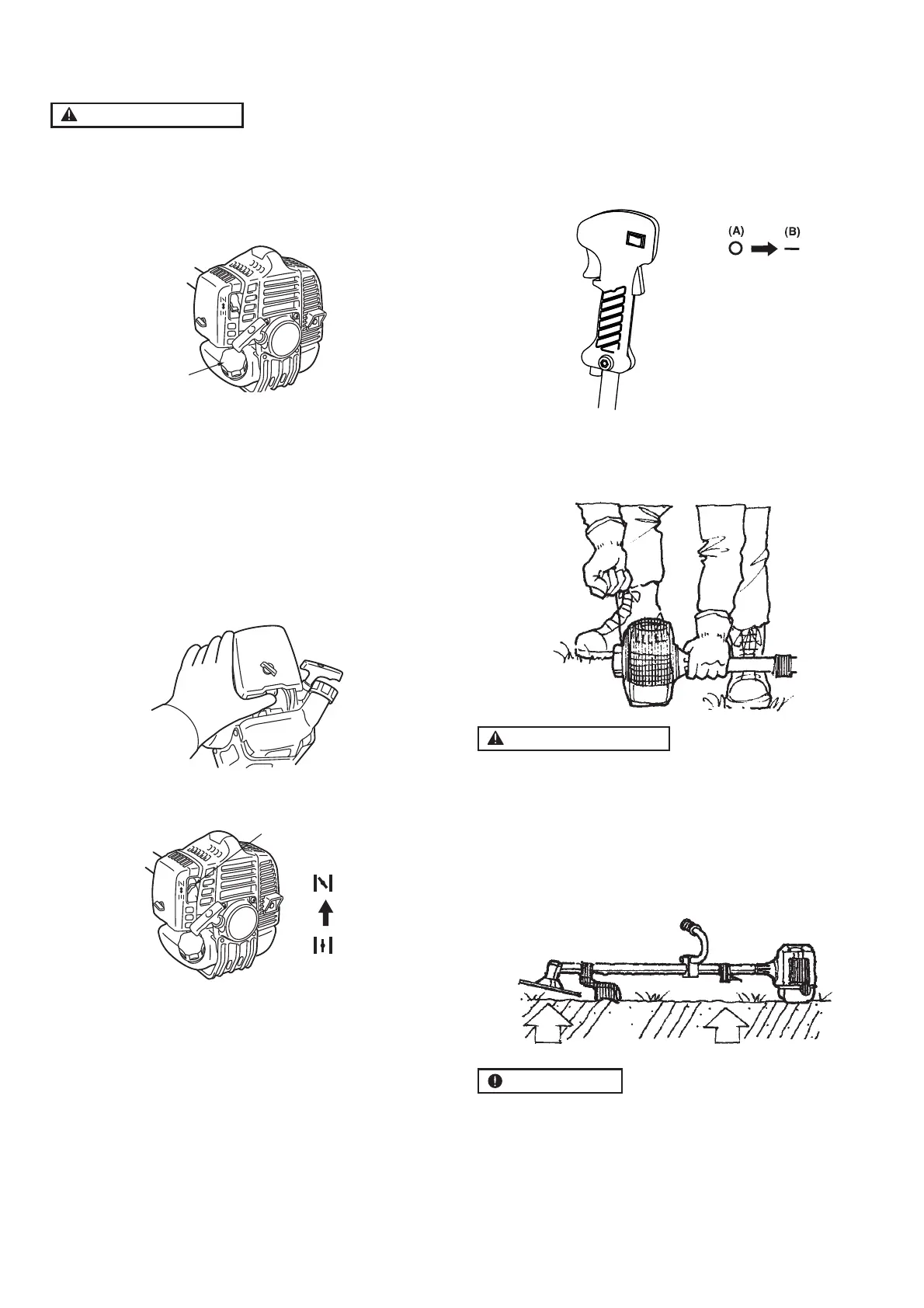 (A)
(B)