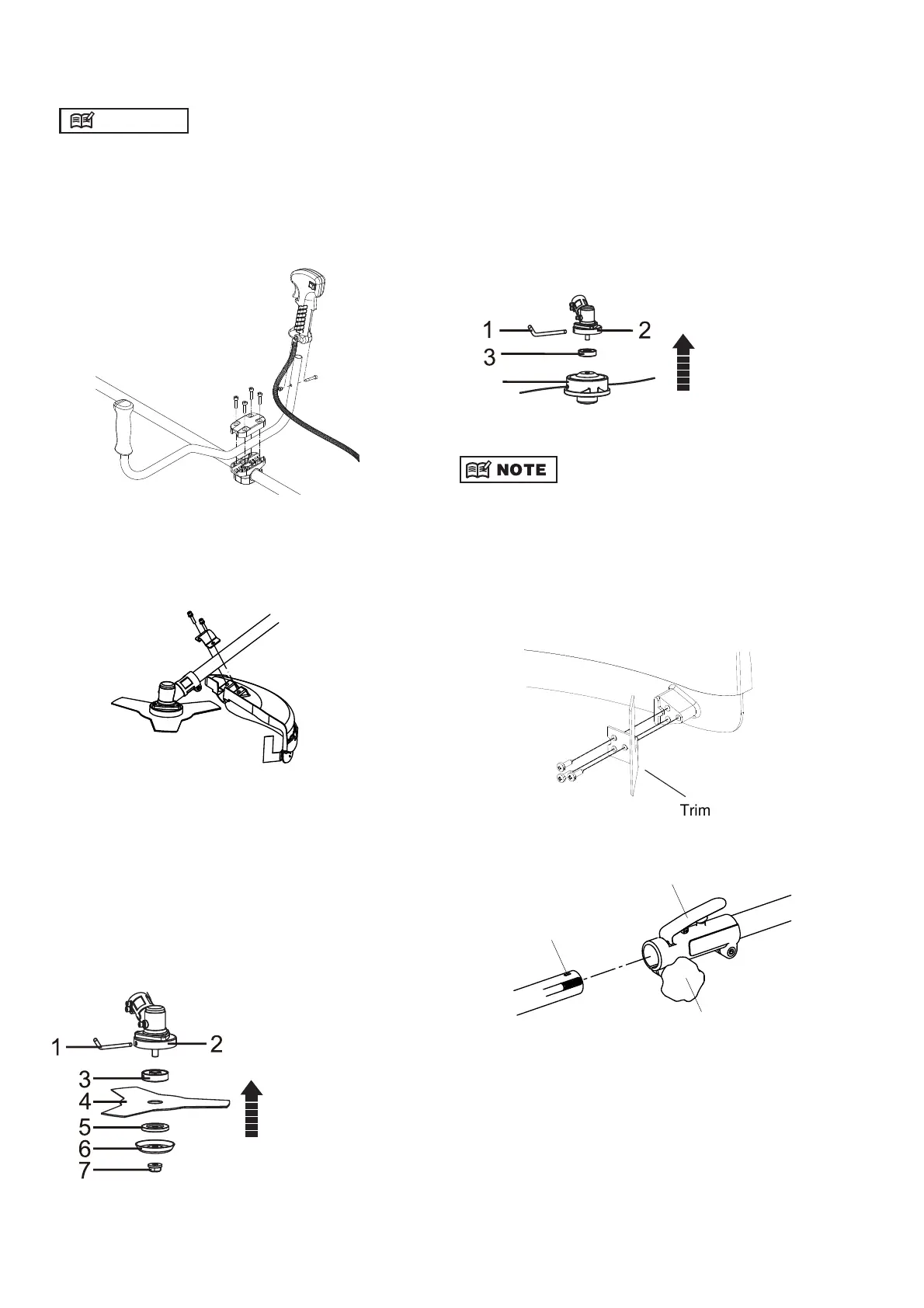 1
2
3

NOTE

Trim

1
2
3
4
5
6
7