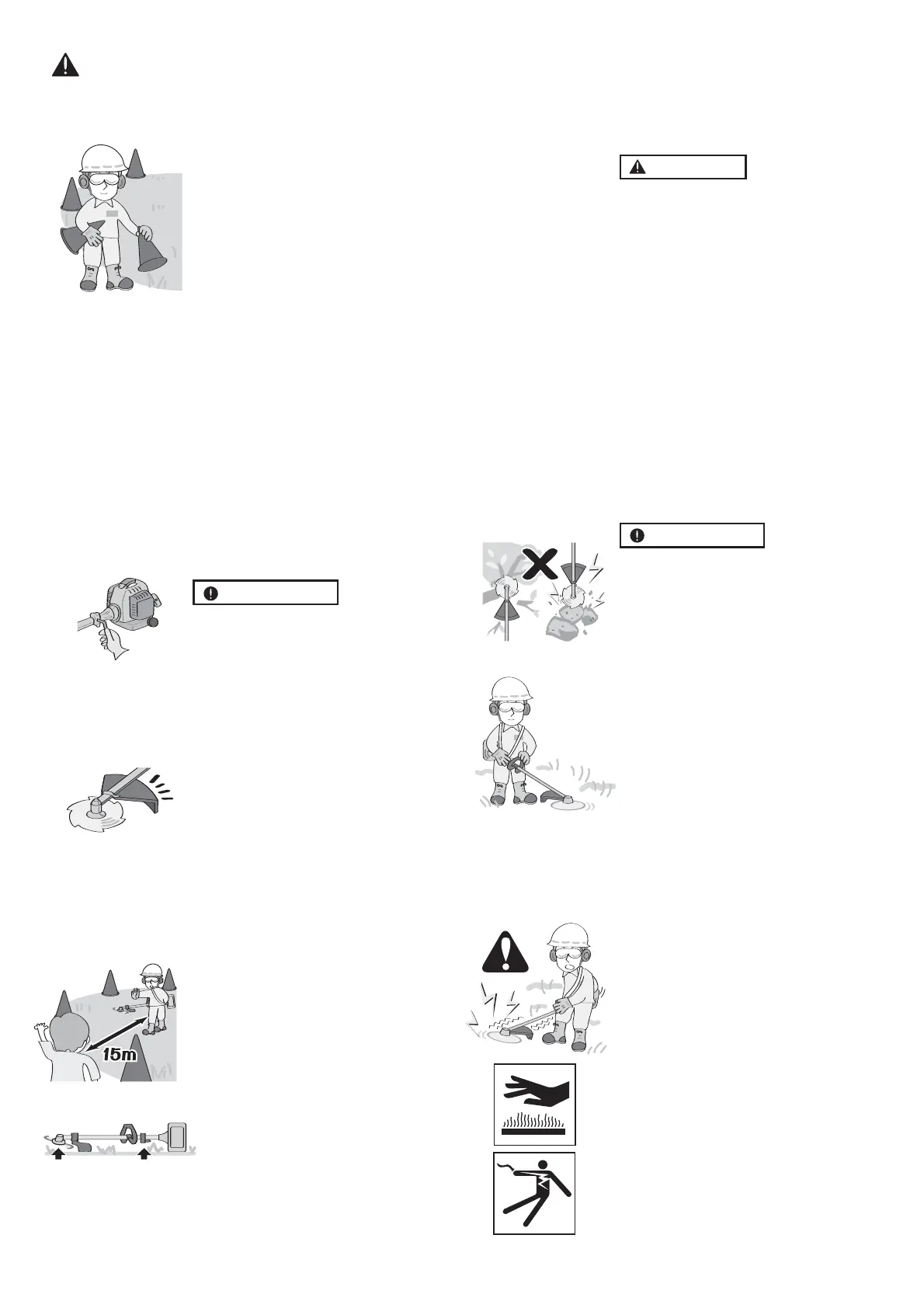 15m