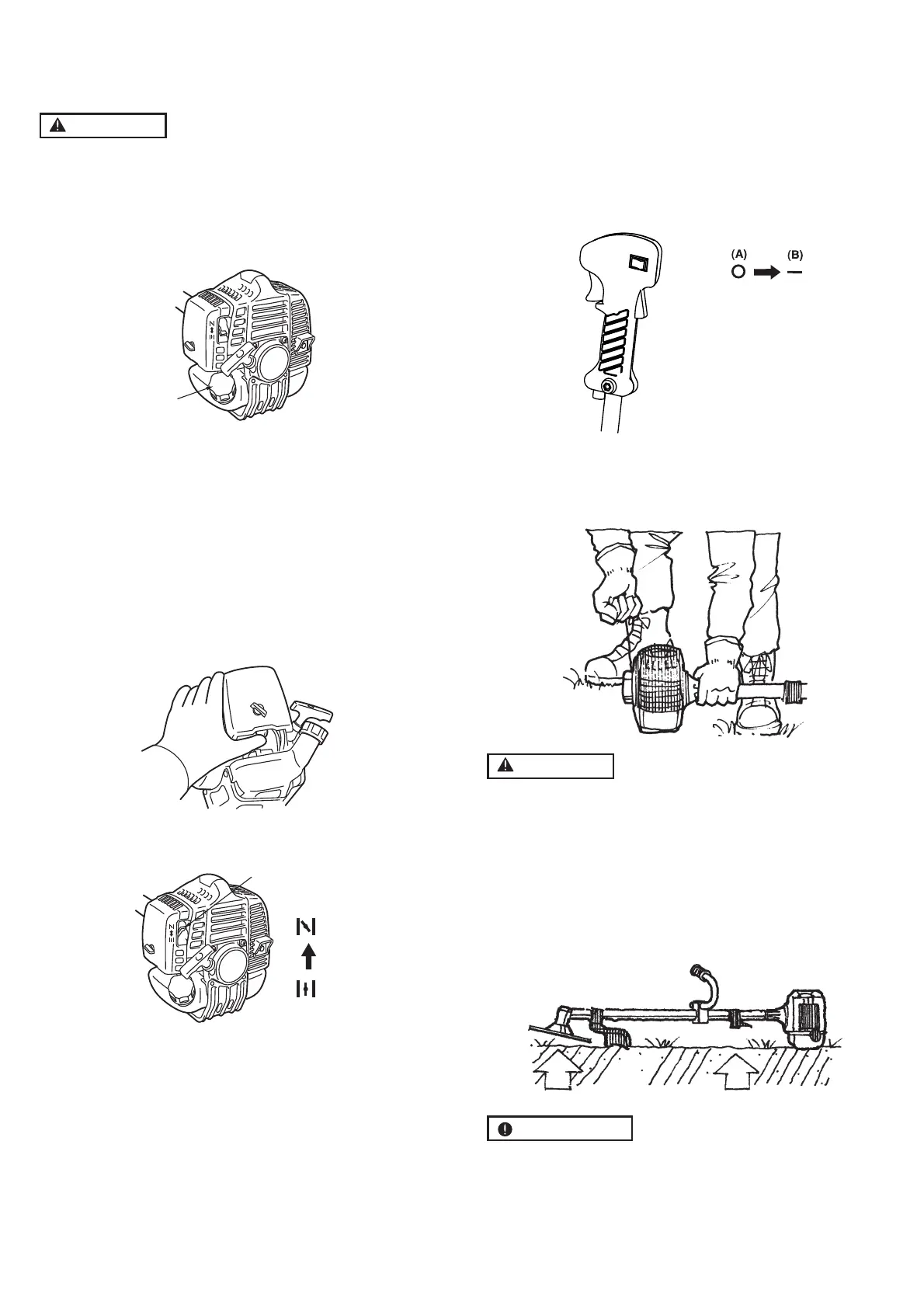 (A)
(B)