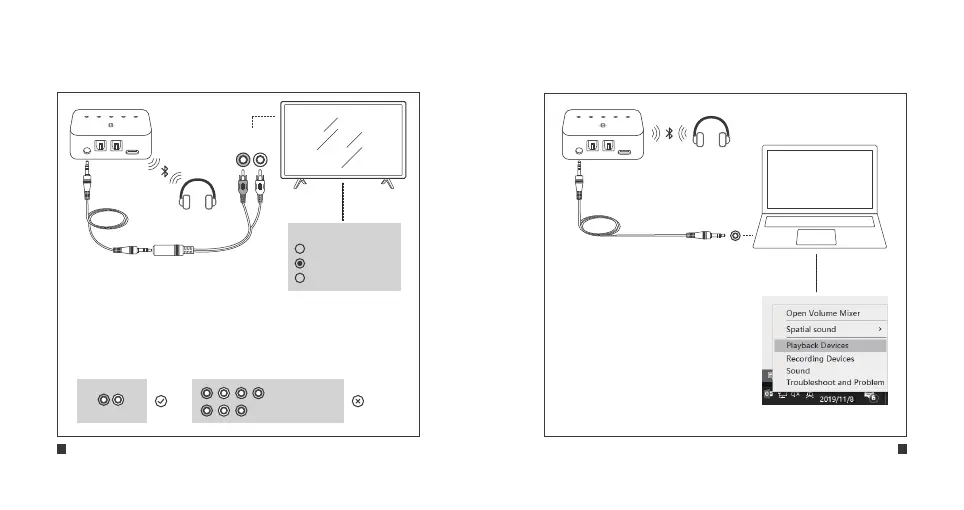 Open Volume Mixer
Spatial sound
Playback Devices
Recording Devices
Sound
Troubleshoot and Problem
2019/11/8