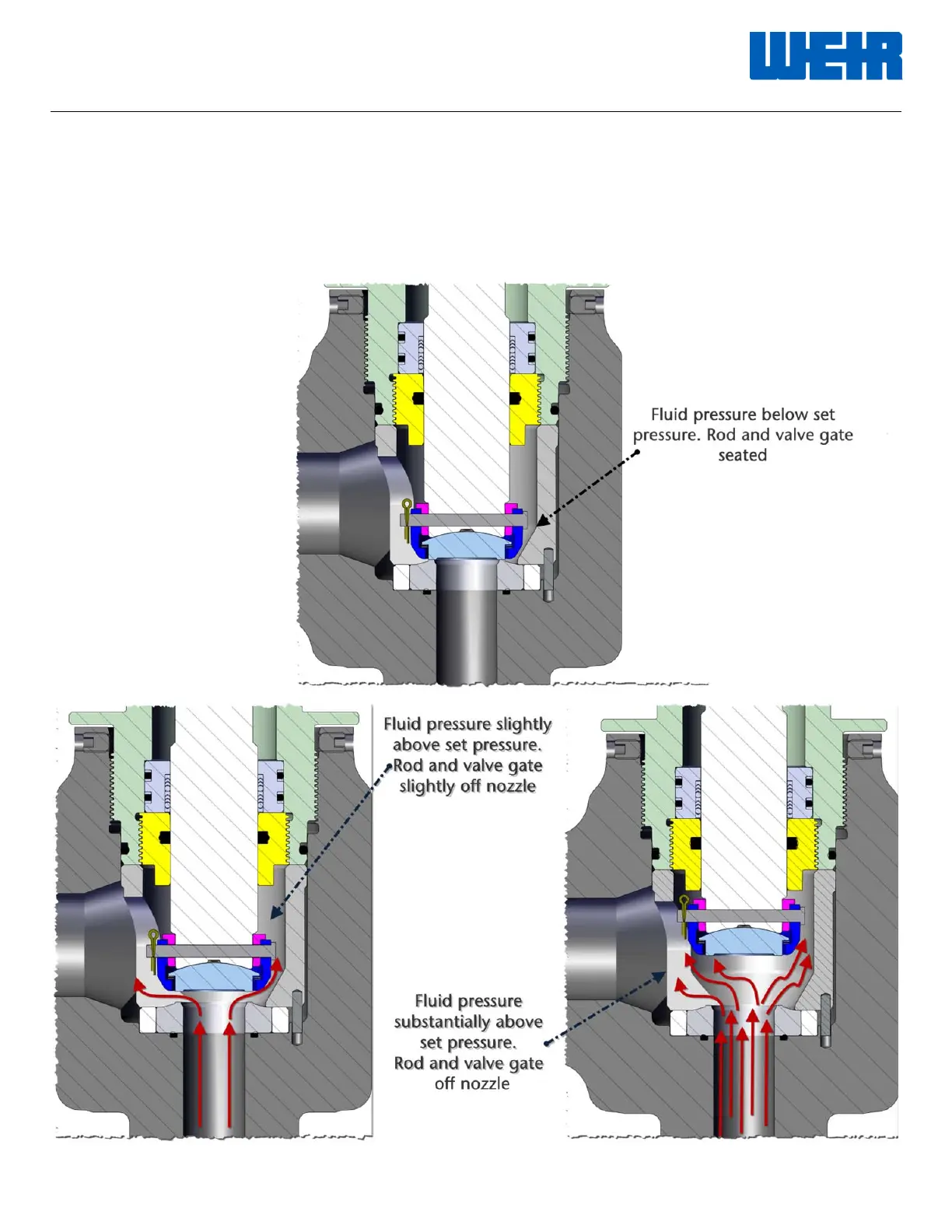 WEIR

Fluid pressure below set pressure. Rod and valve gate seated

Fluid pressure slightly above set pressure. Rod and valve gate slightly off nozzle

Fluid pressure substantially above set pressure. Rod and valve gate off nozzle