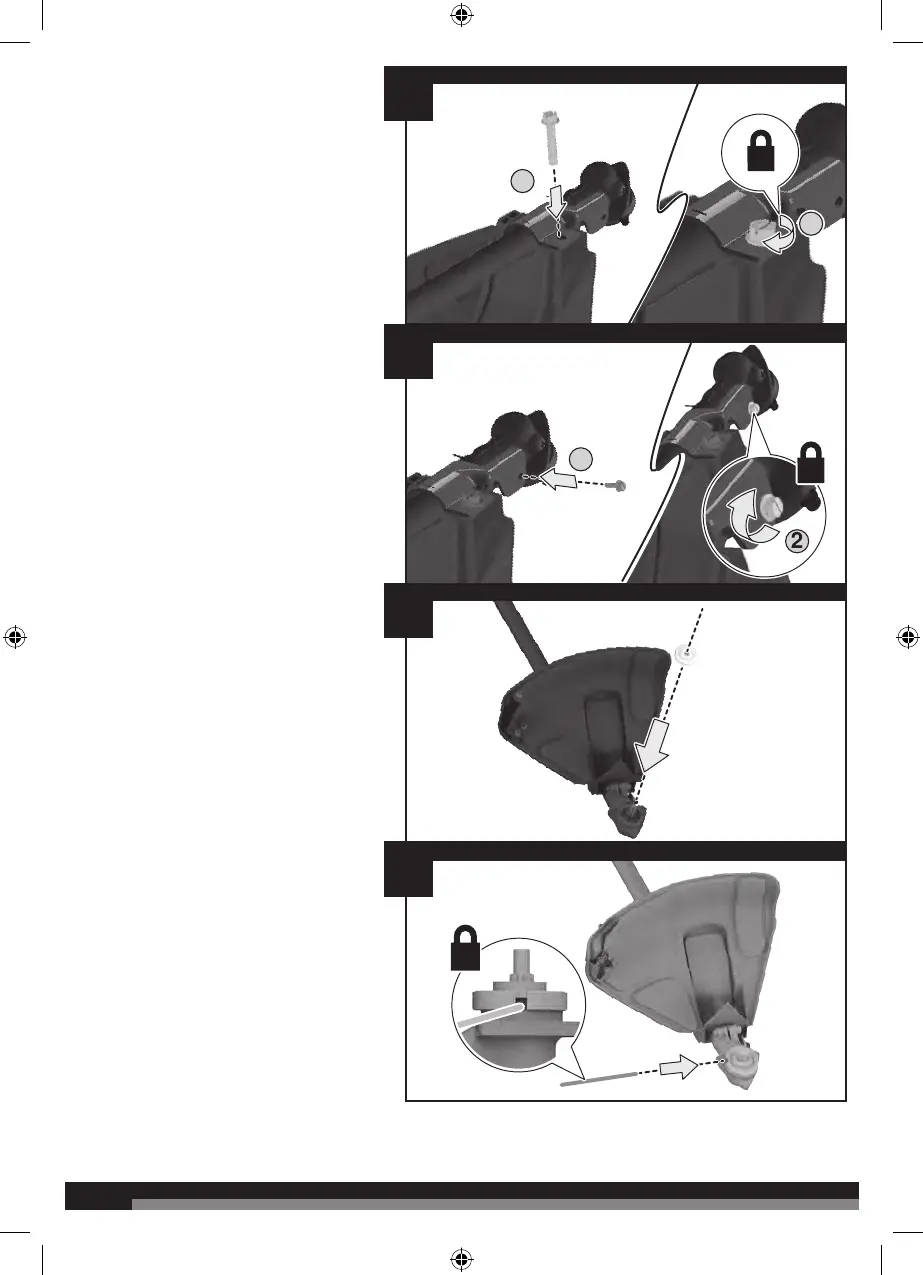 2