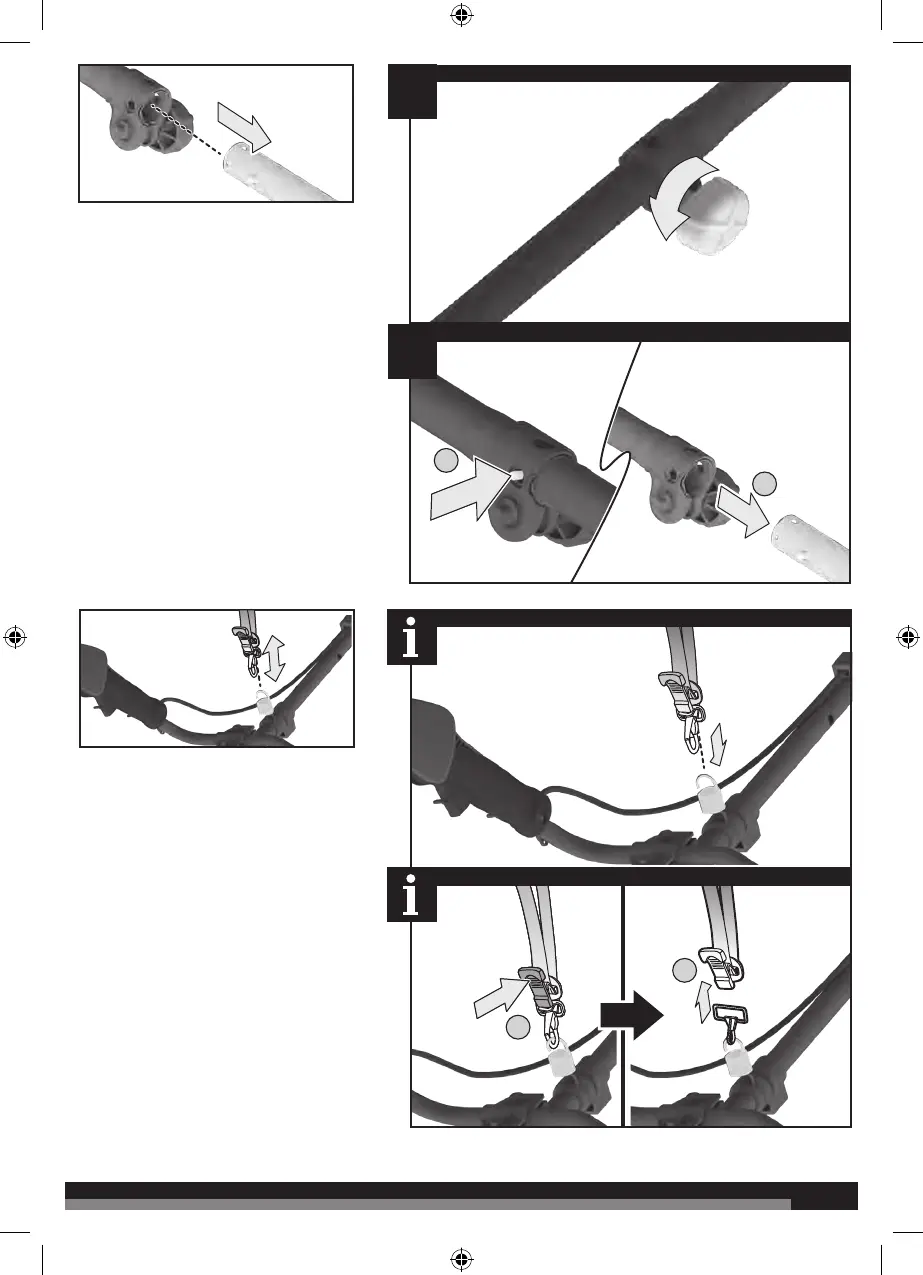 i

i