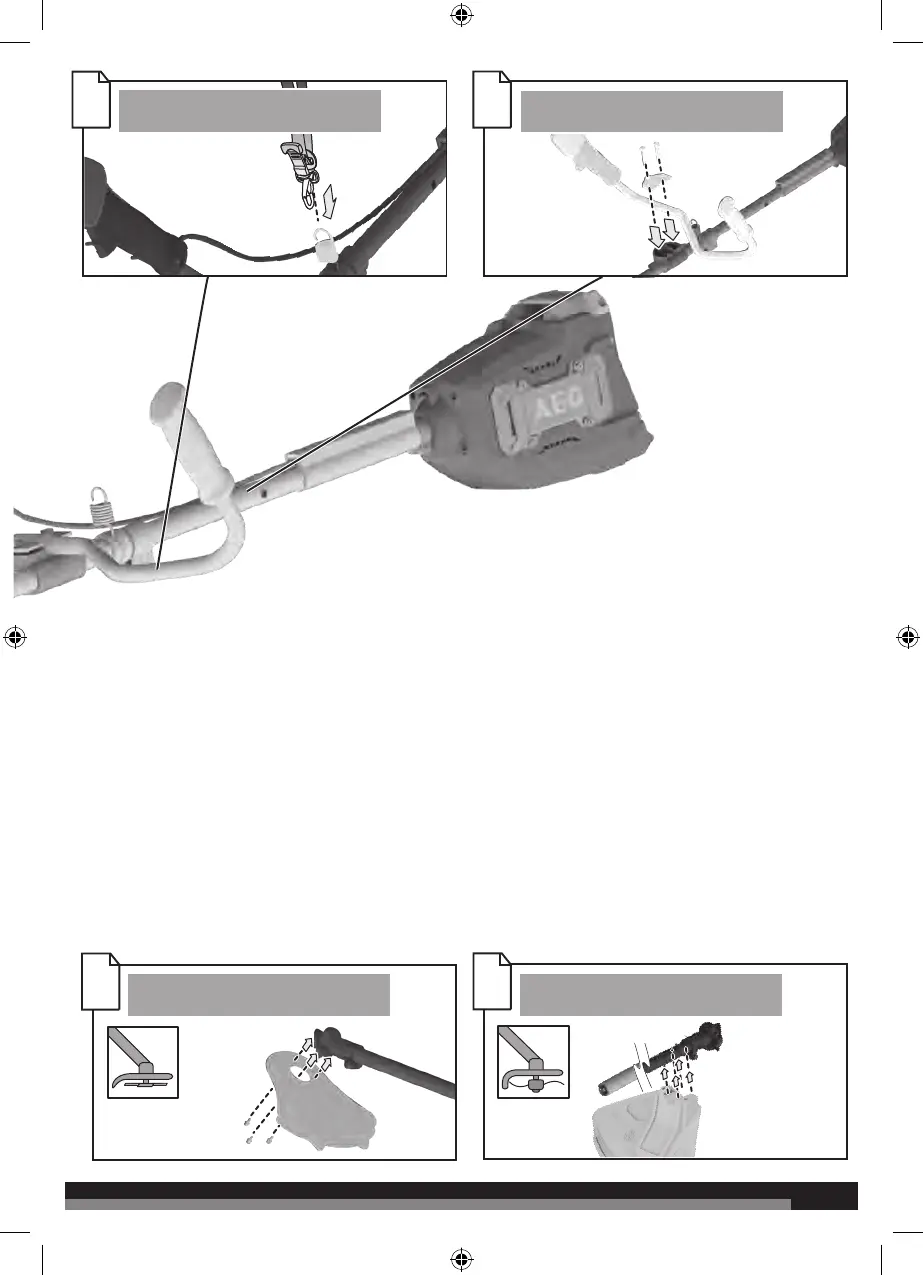 AEG