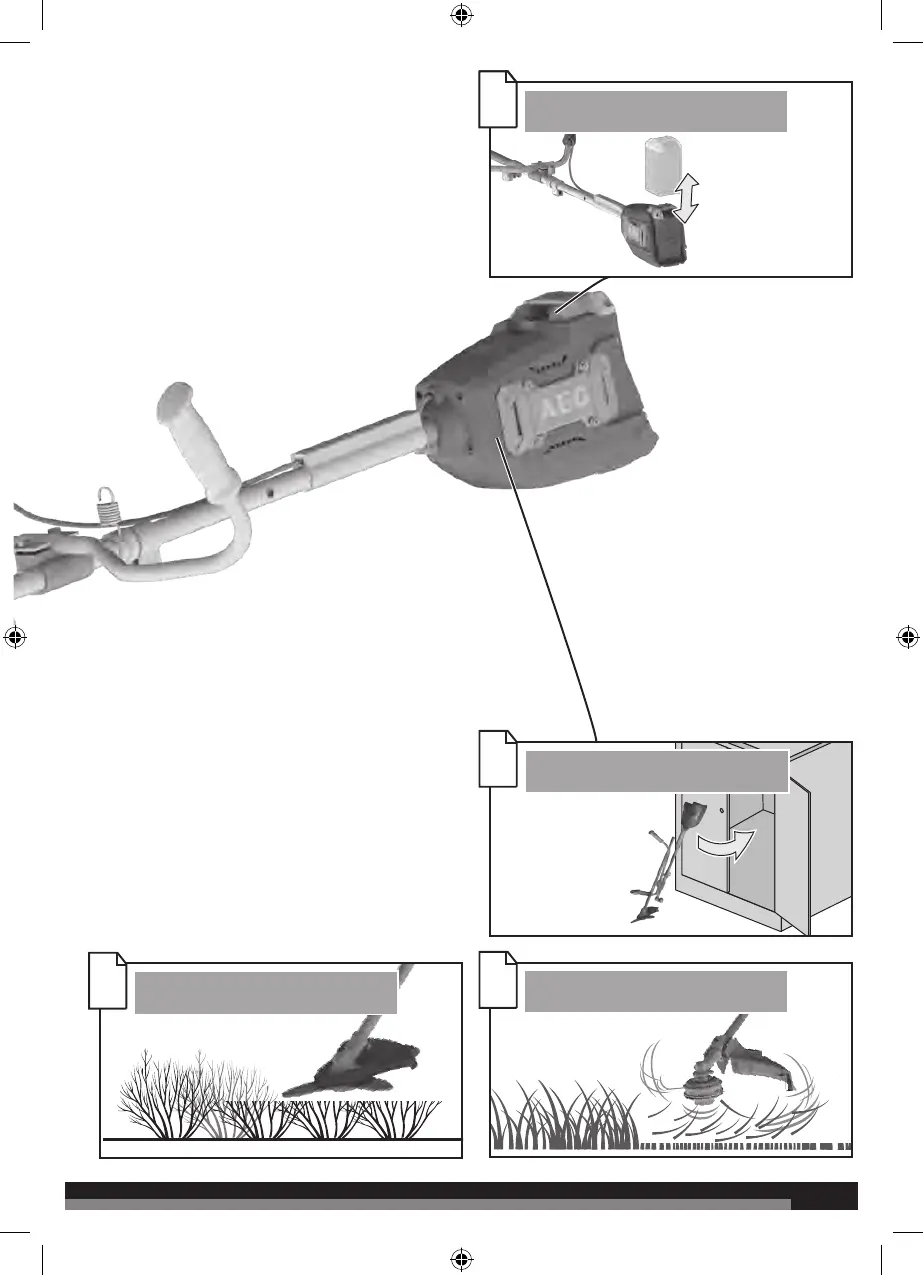 AEG