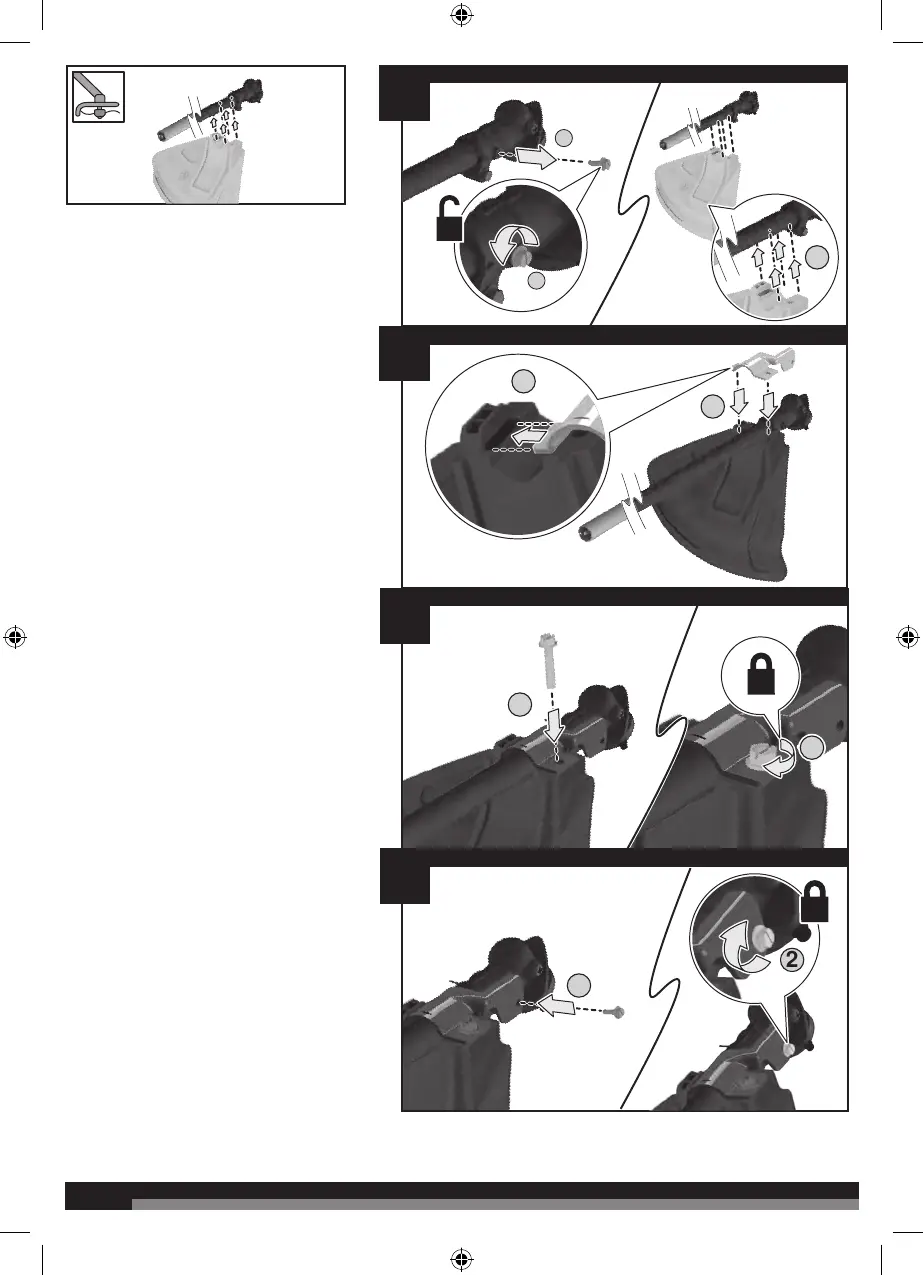 2