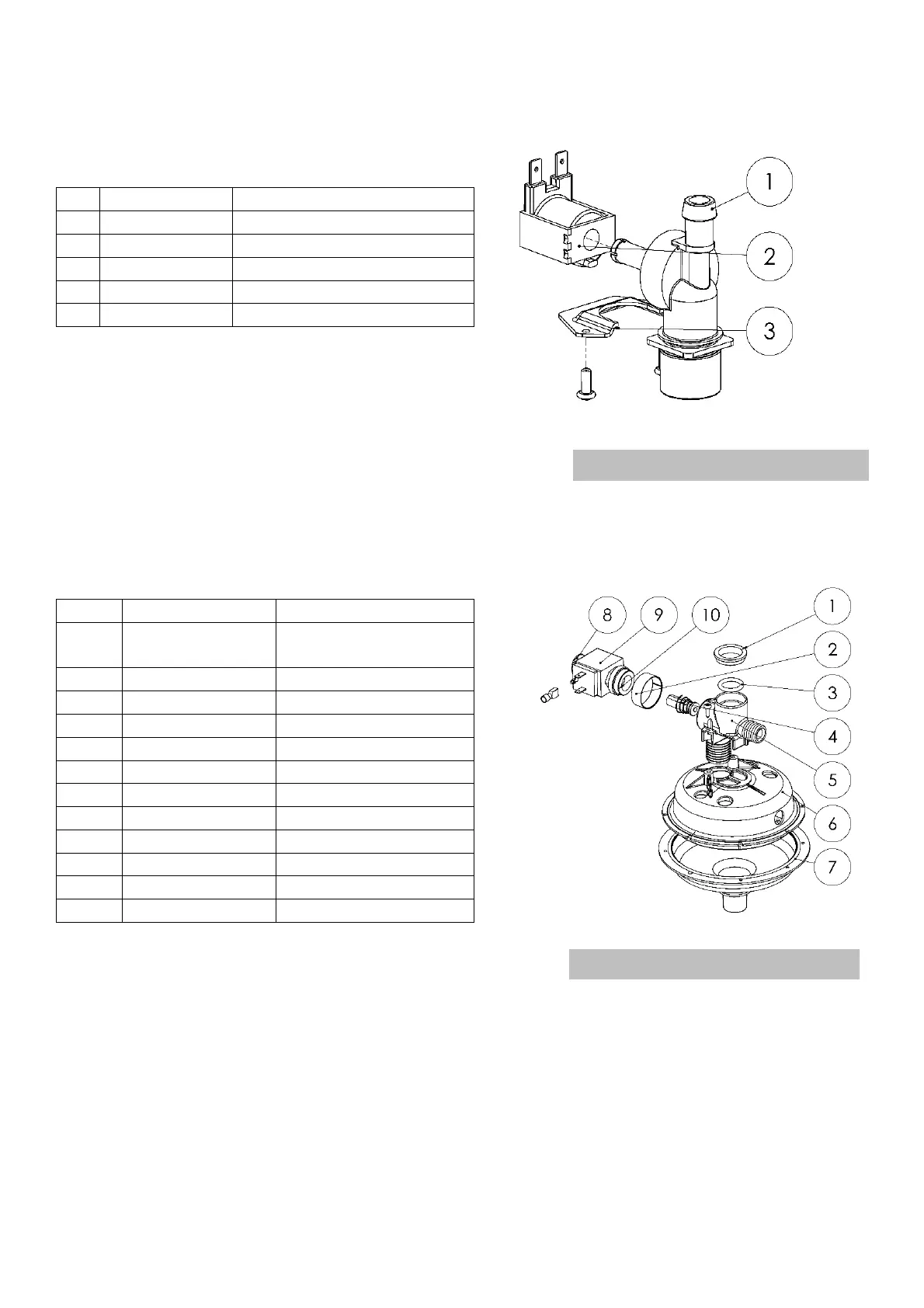 1

2

3

8

9

10

1

2

3

4

5

6

7