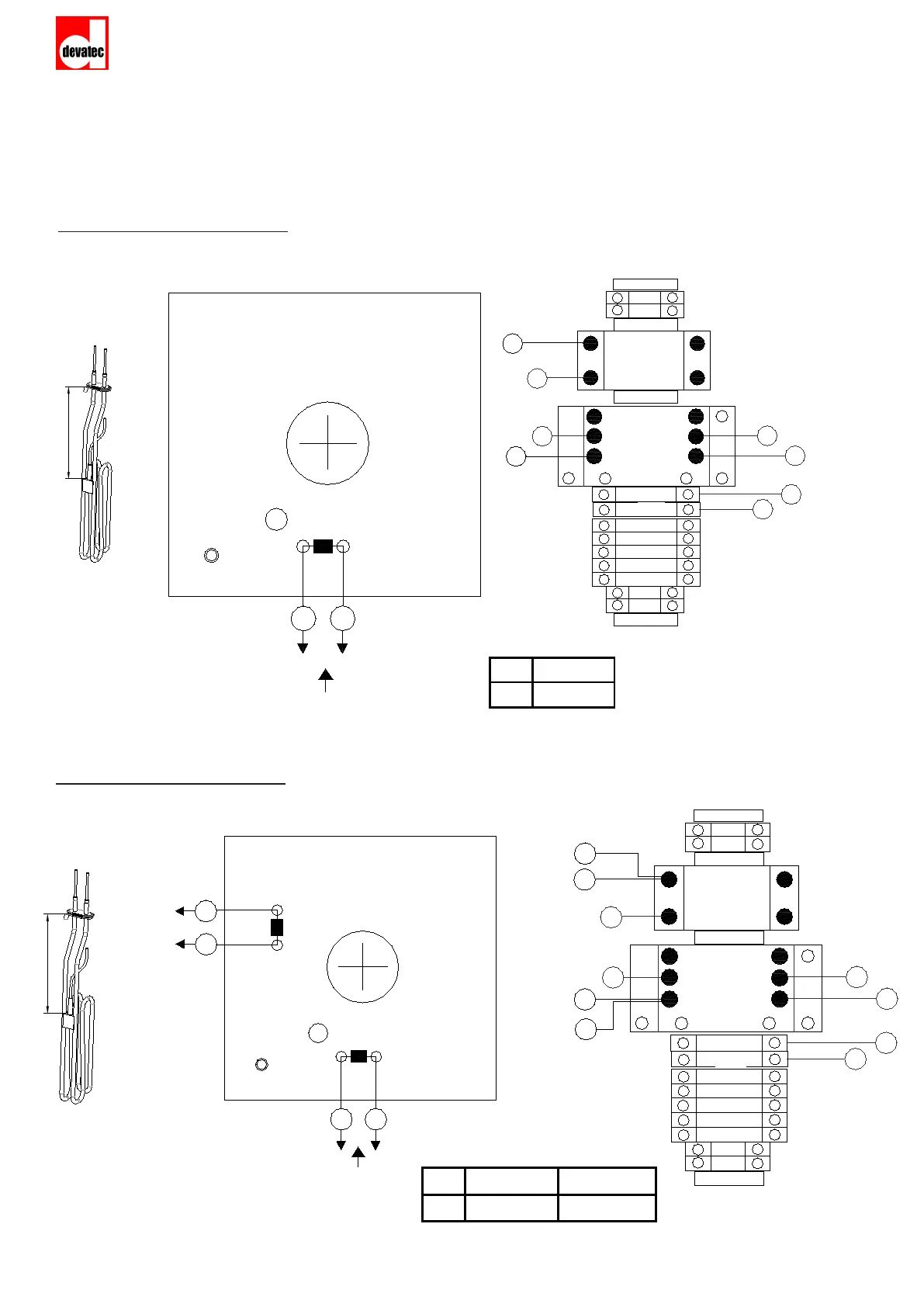 devatec