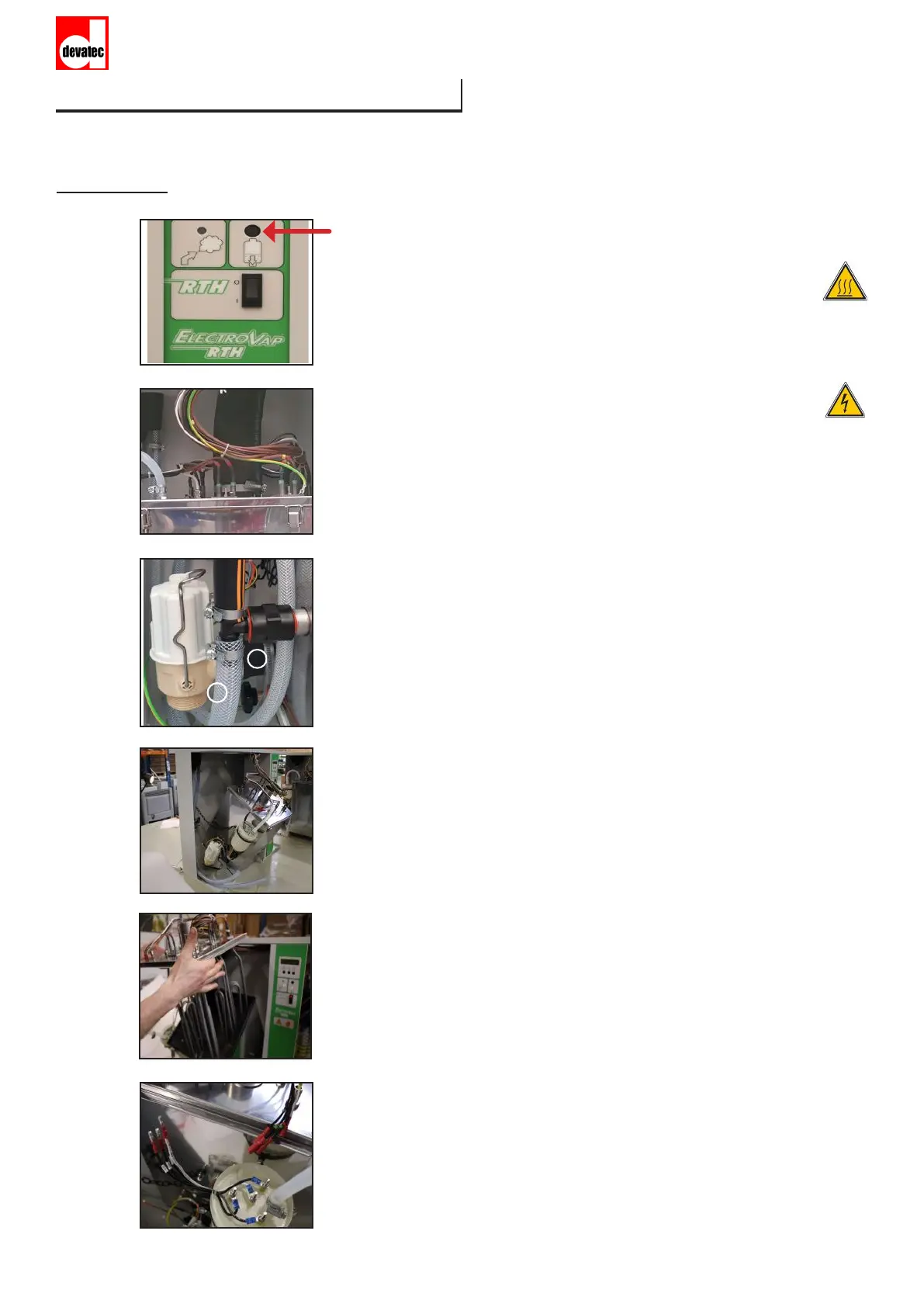 devatec

RTH

ELECTROVAP
RTH