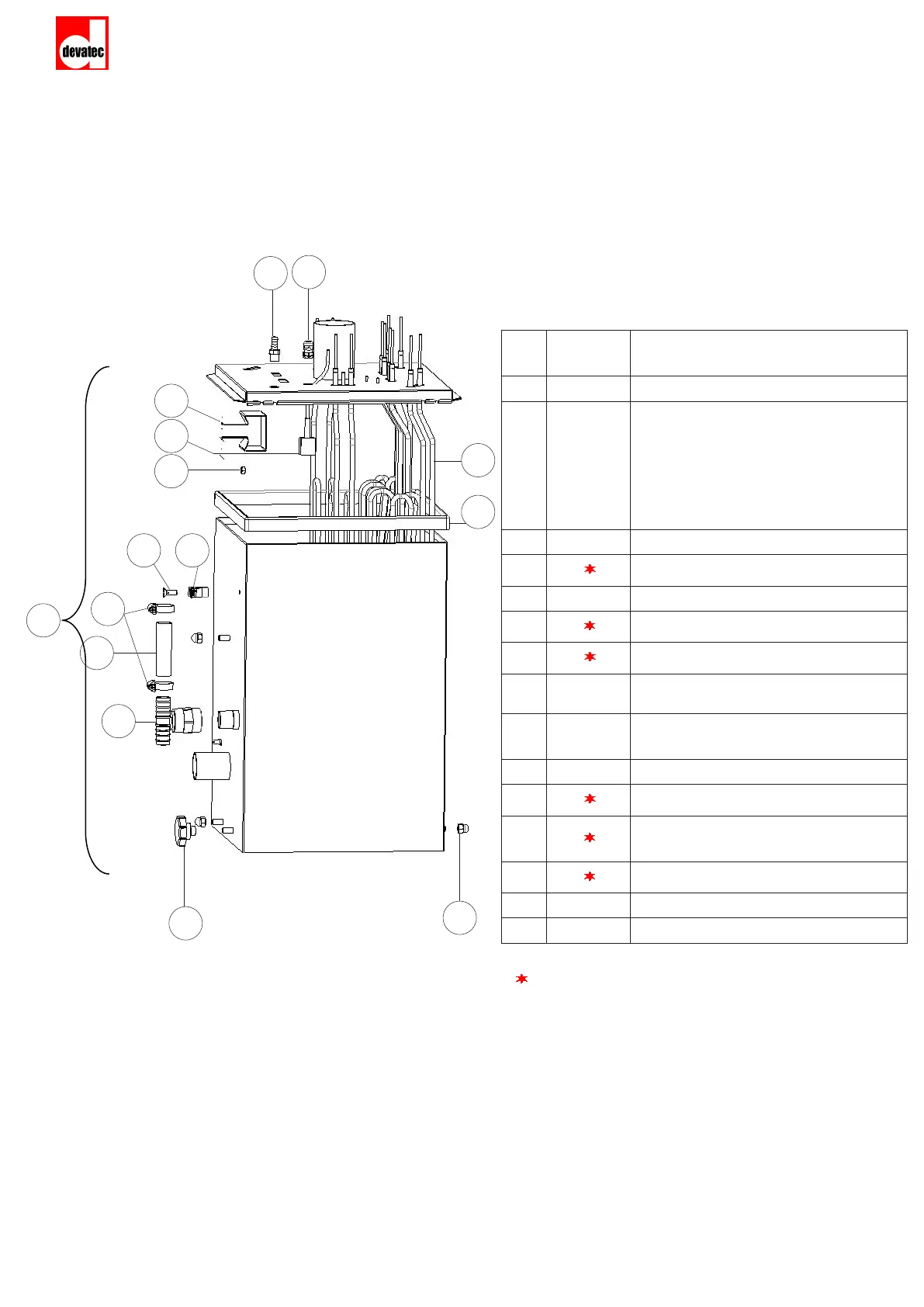 devatec