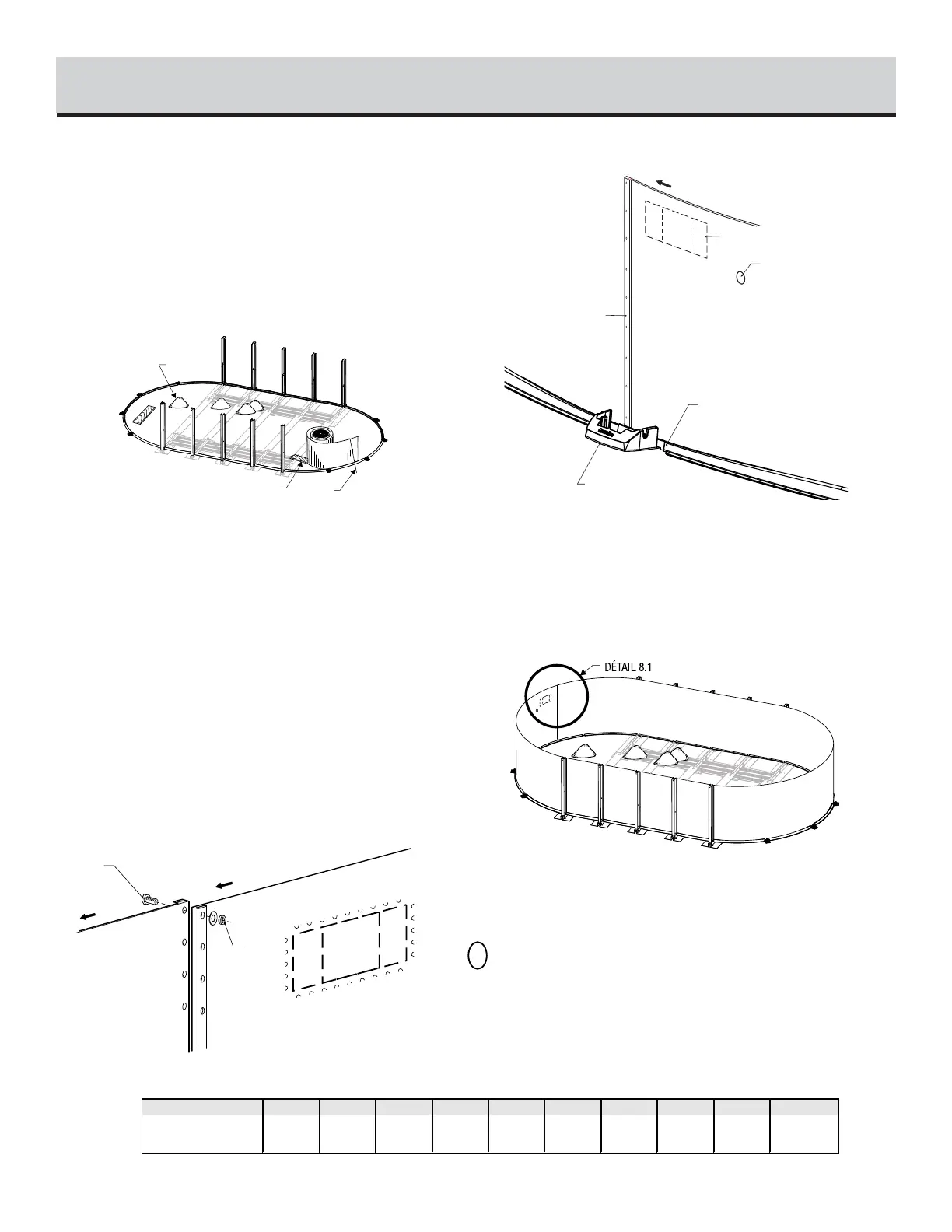 DÉTAIL 8.1