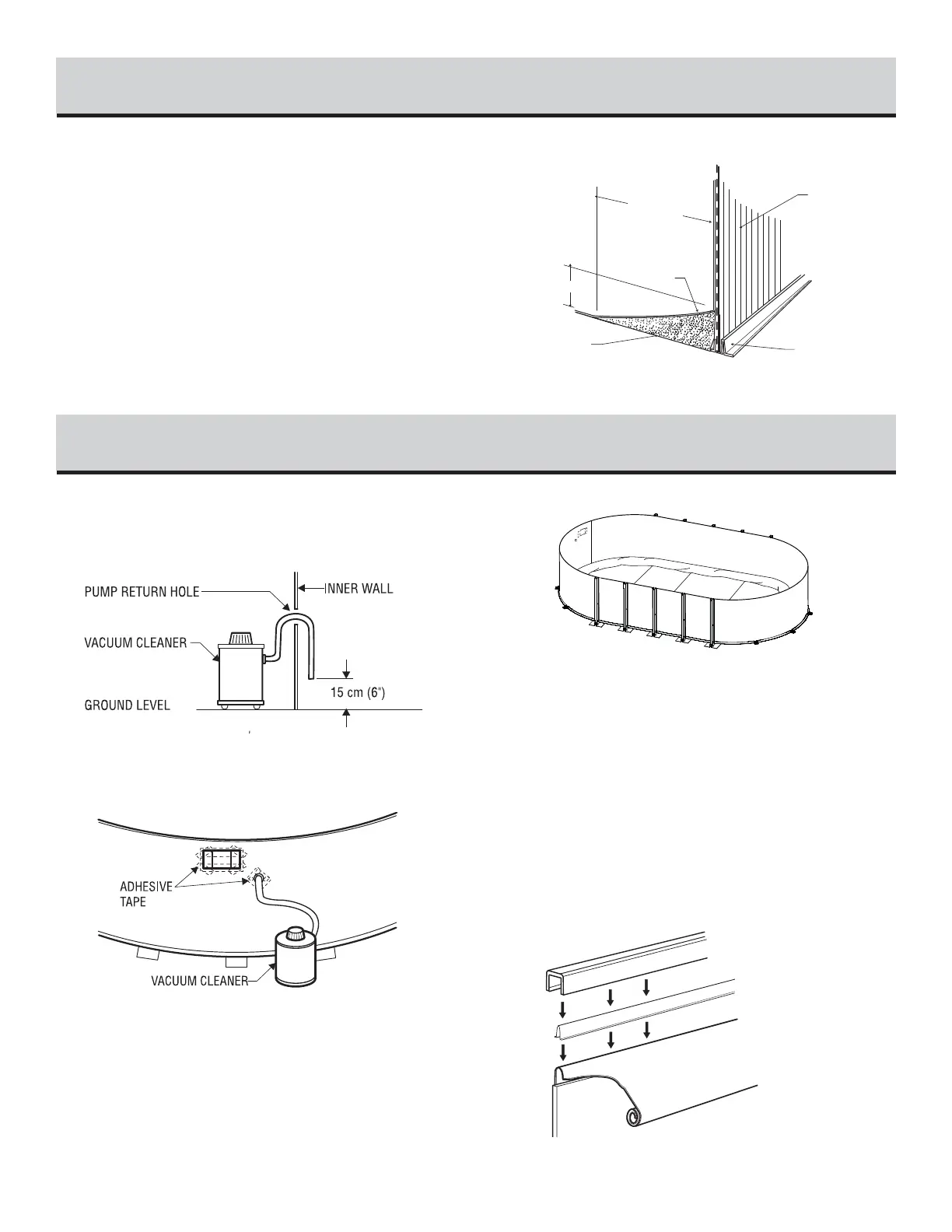 PUMP RETURN HOLE

INNER WALL

VACUUM CLEANER

15 cm (6")

GROUND LEVEL

ADHESIVE TAPE

VACUUM CLEANER