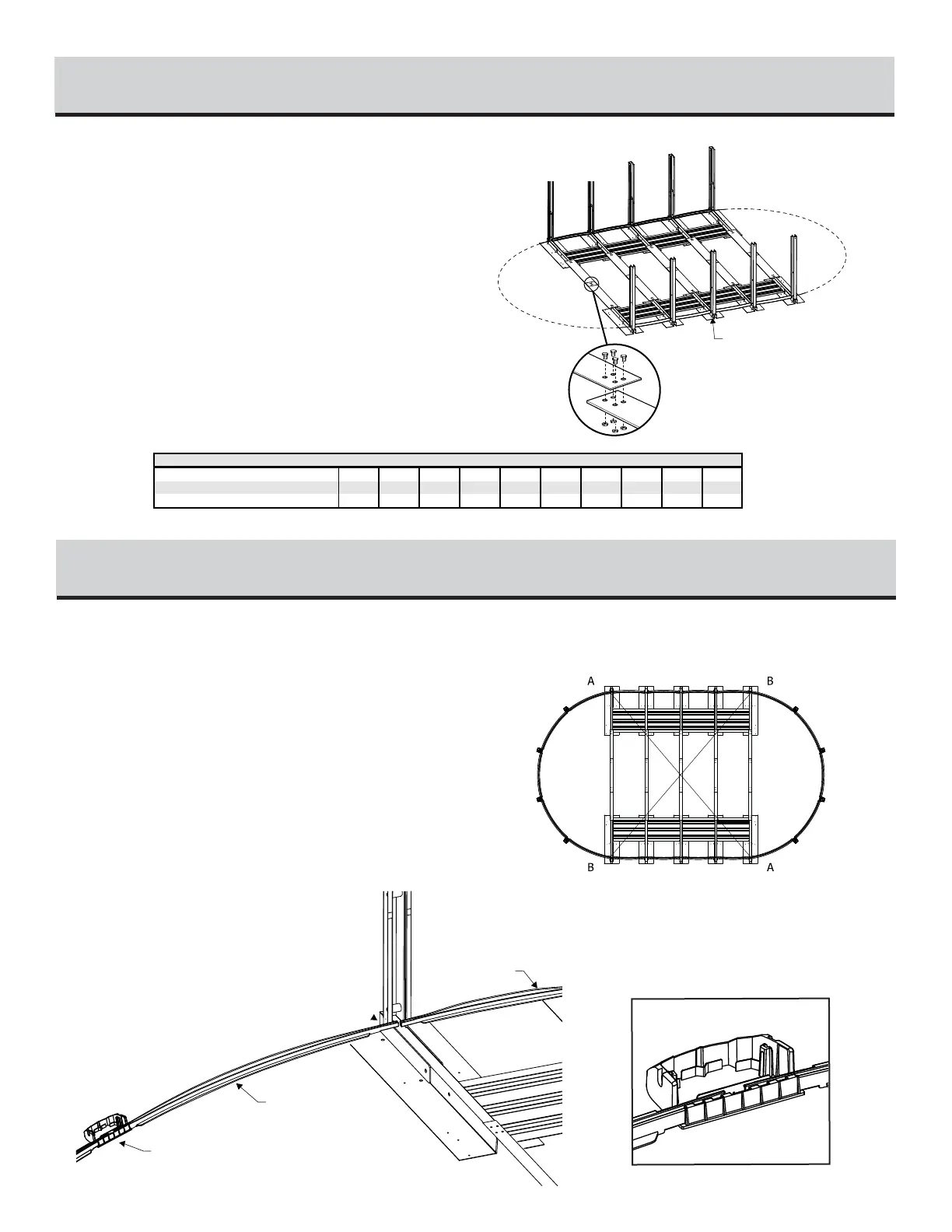 A

B

B

A