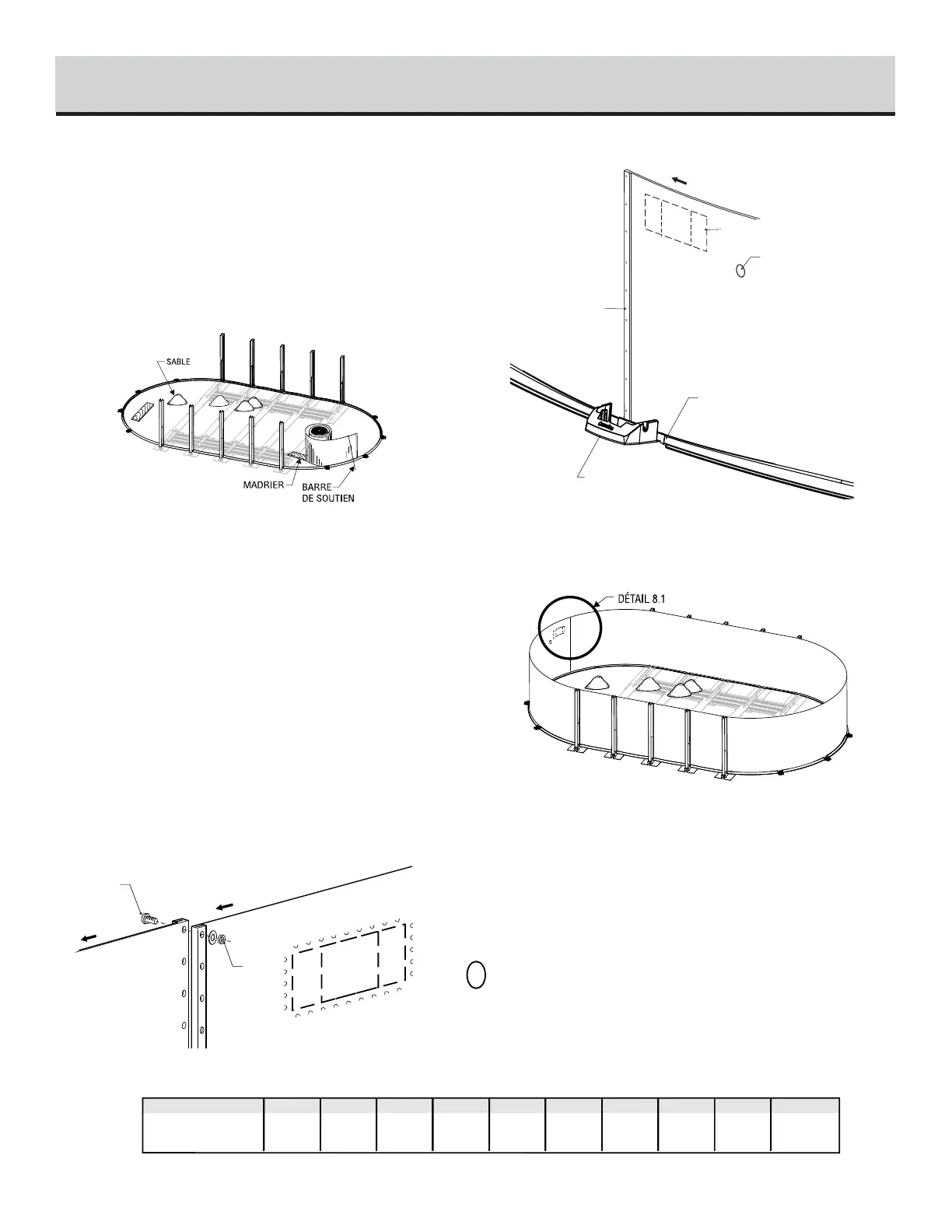 SABLE

MADRIER

BARRE DE SOUTIEN

DÉTAIL 8.1