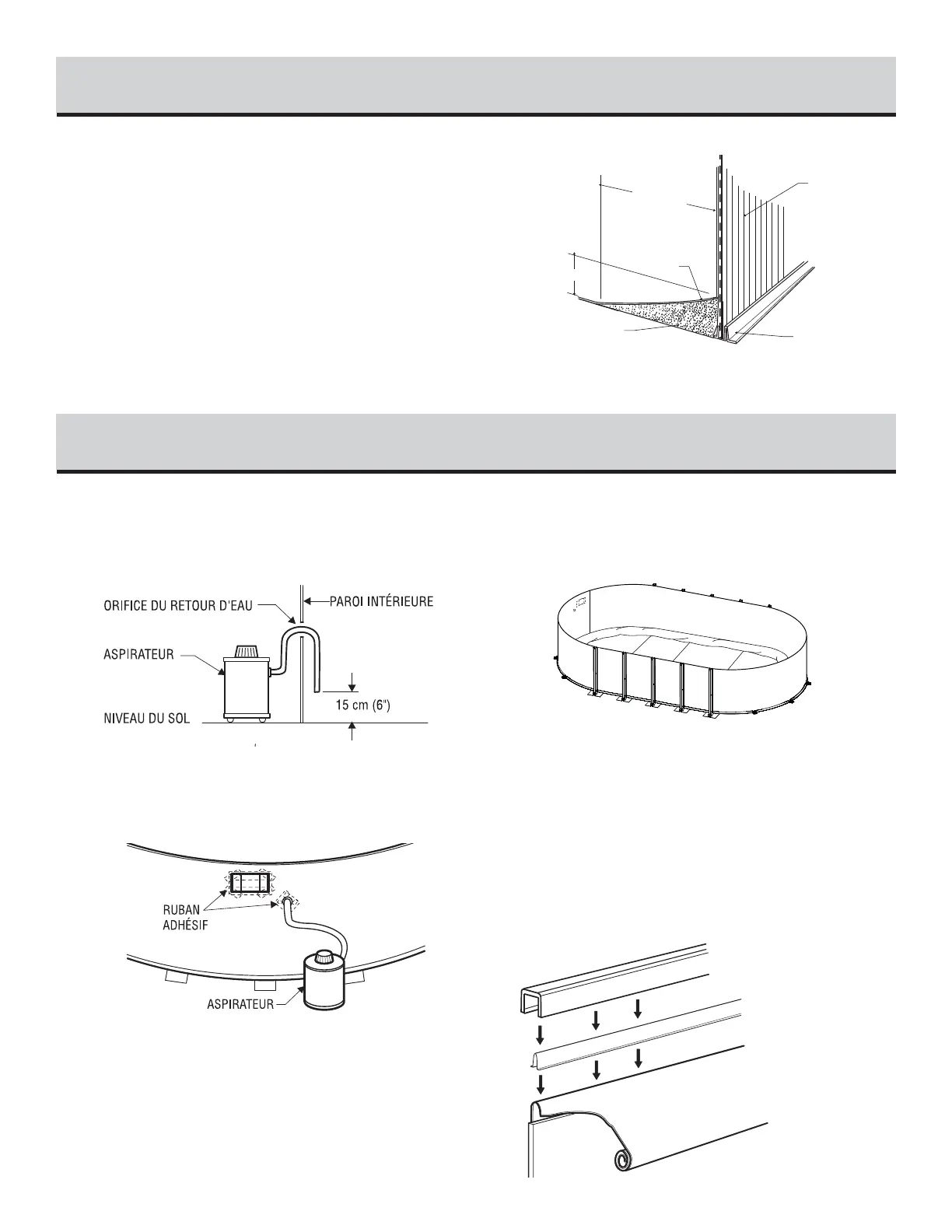 ORIFICE DU RETOUR D'EAU

PAROI INTÉRIEURE

ASPIRATEUR

15 cm (6")

NIVEAU DU SOL

RUBAN ADHÉSIF

ASPIRATEUR