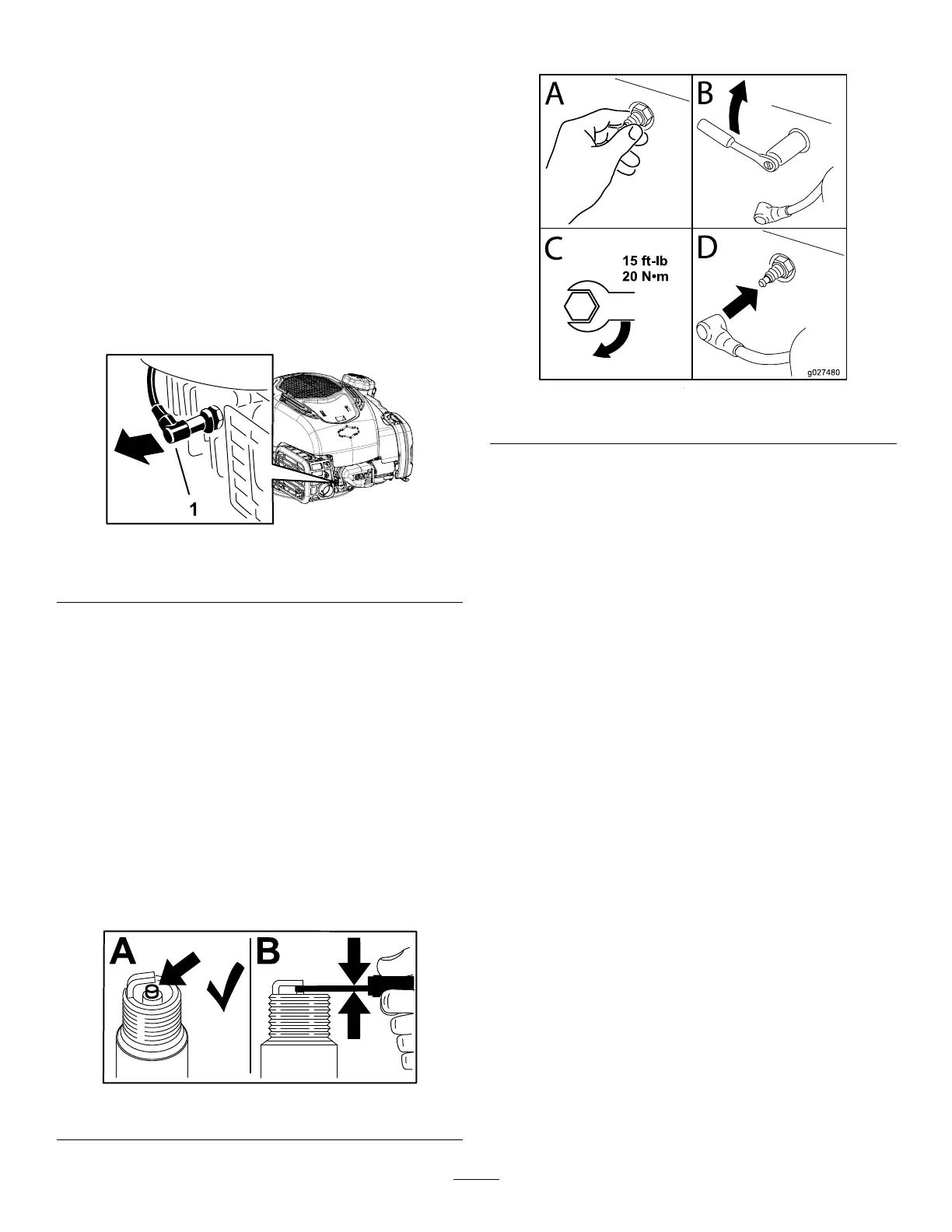 1

A

B

A

B

C

15 ft-lb
20 N•m

D

g027480