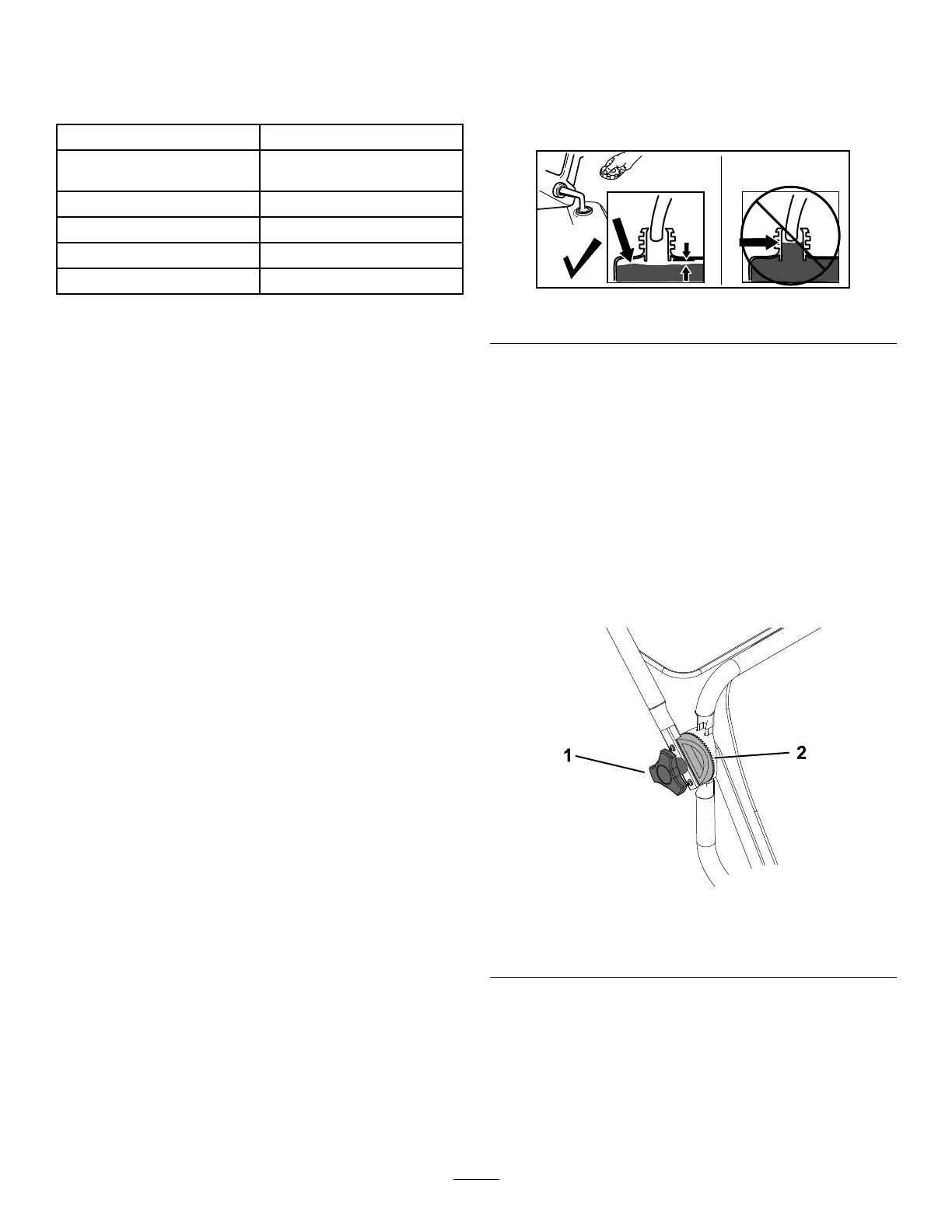 1

2