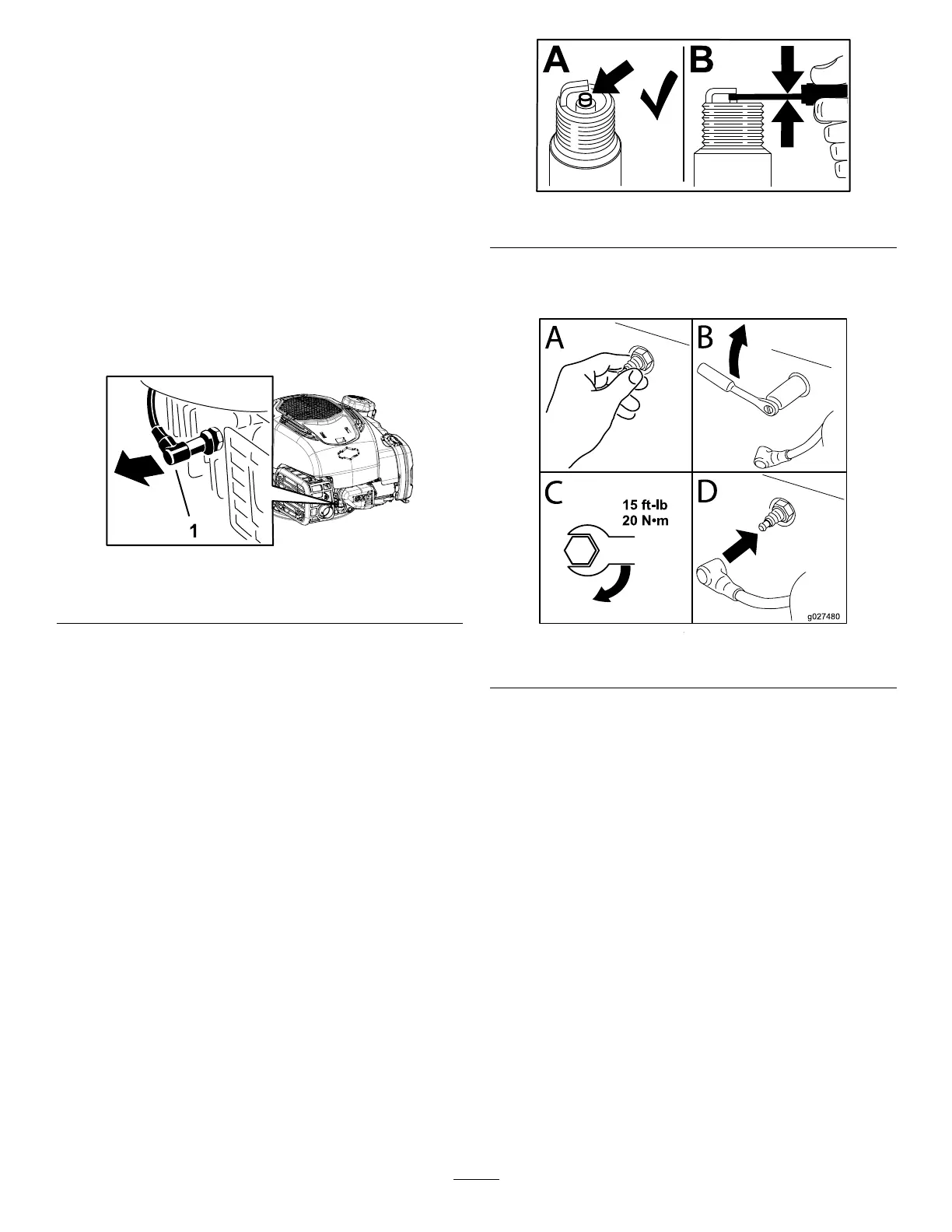 1

A

B

A

B

C

15 ft-lb
20 N•m

D

g027480