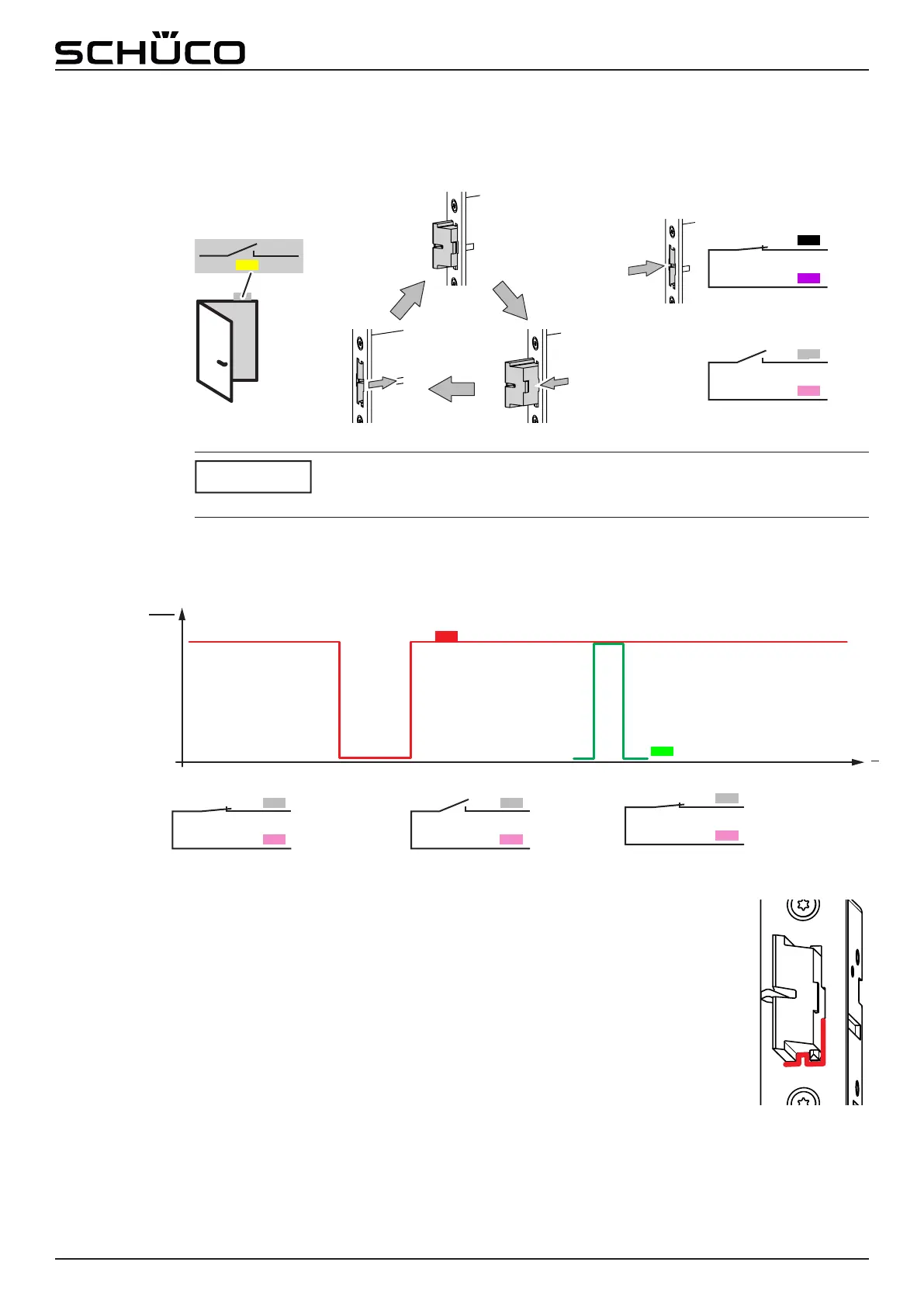 SCHÜCO