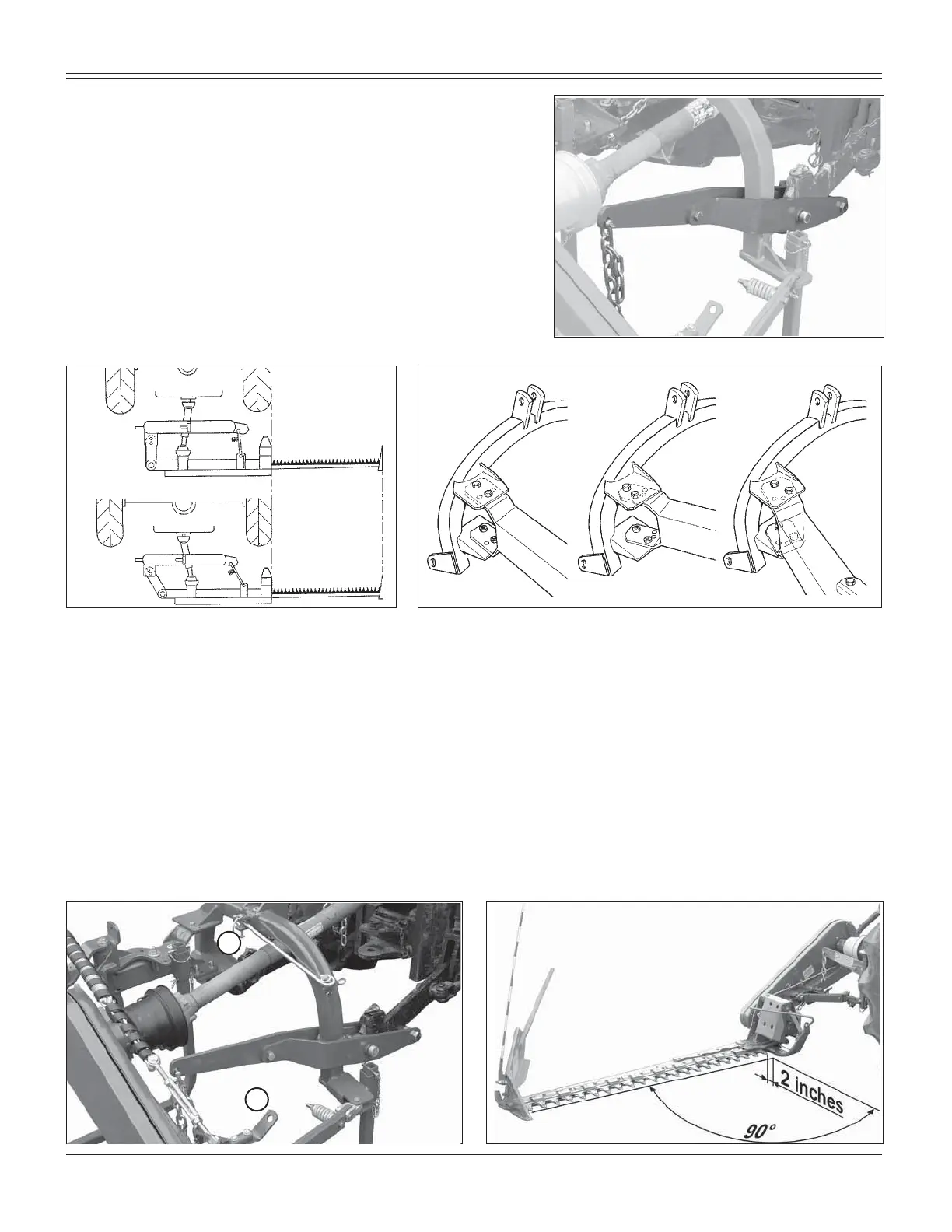 2 inches

90°