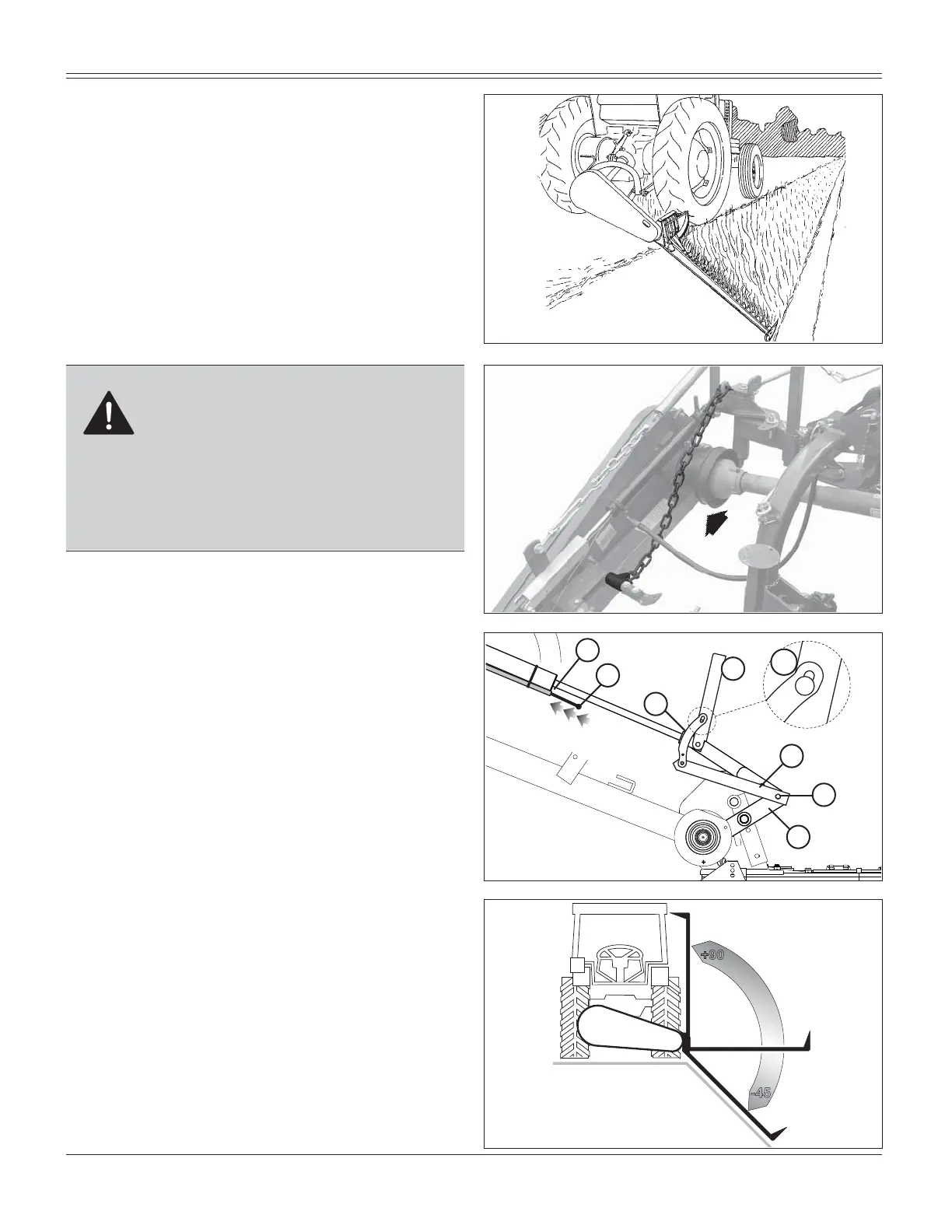 +90

-45