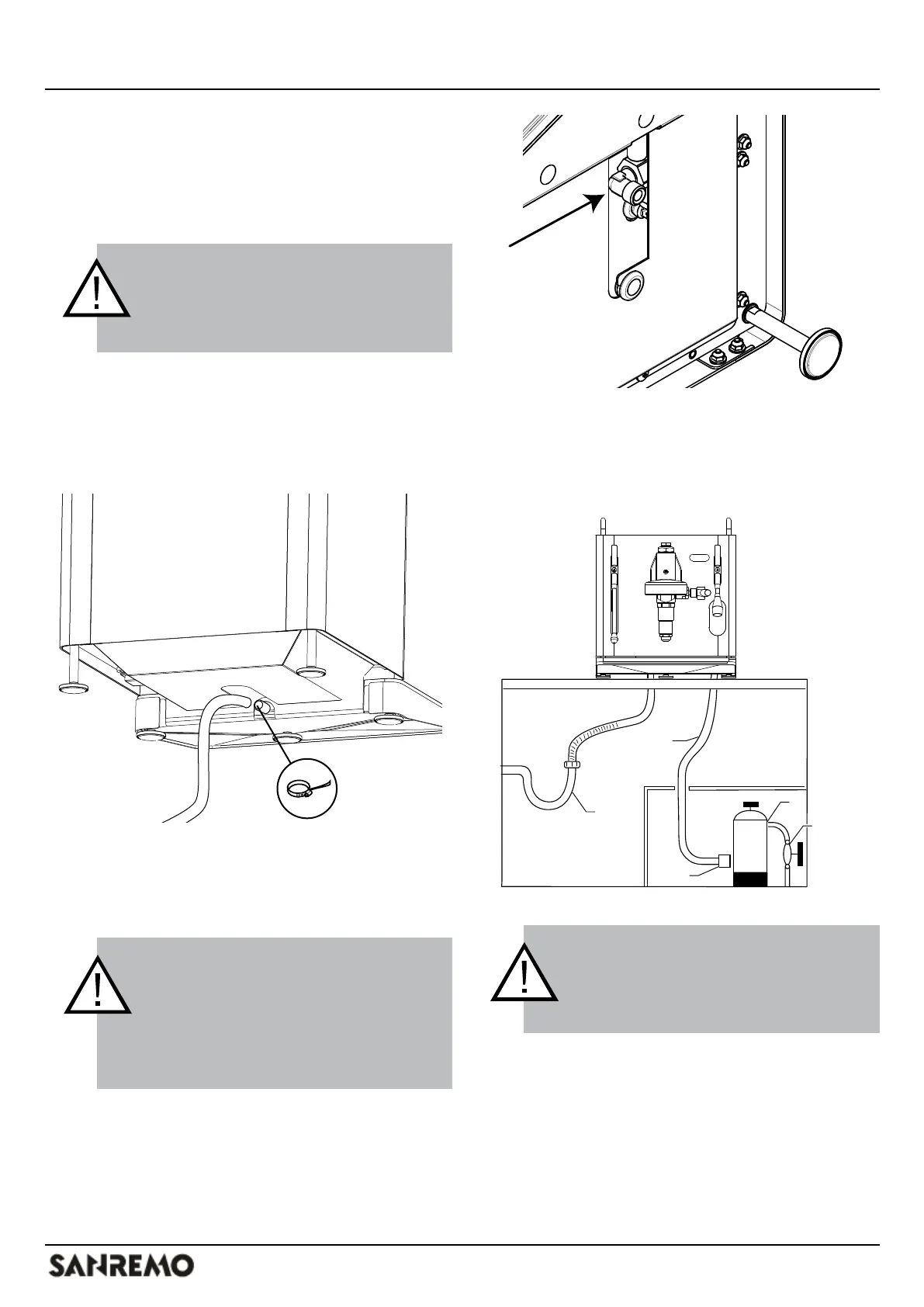 SANREMO