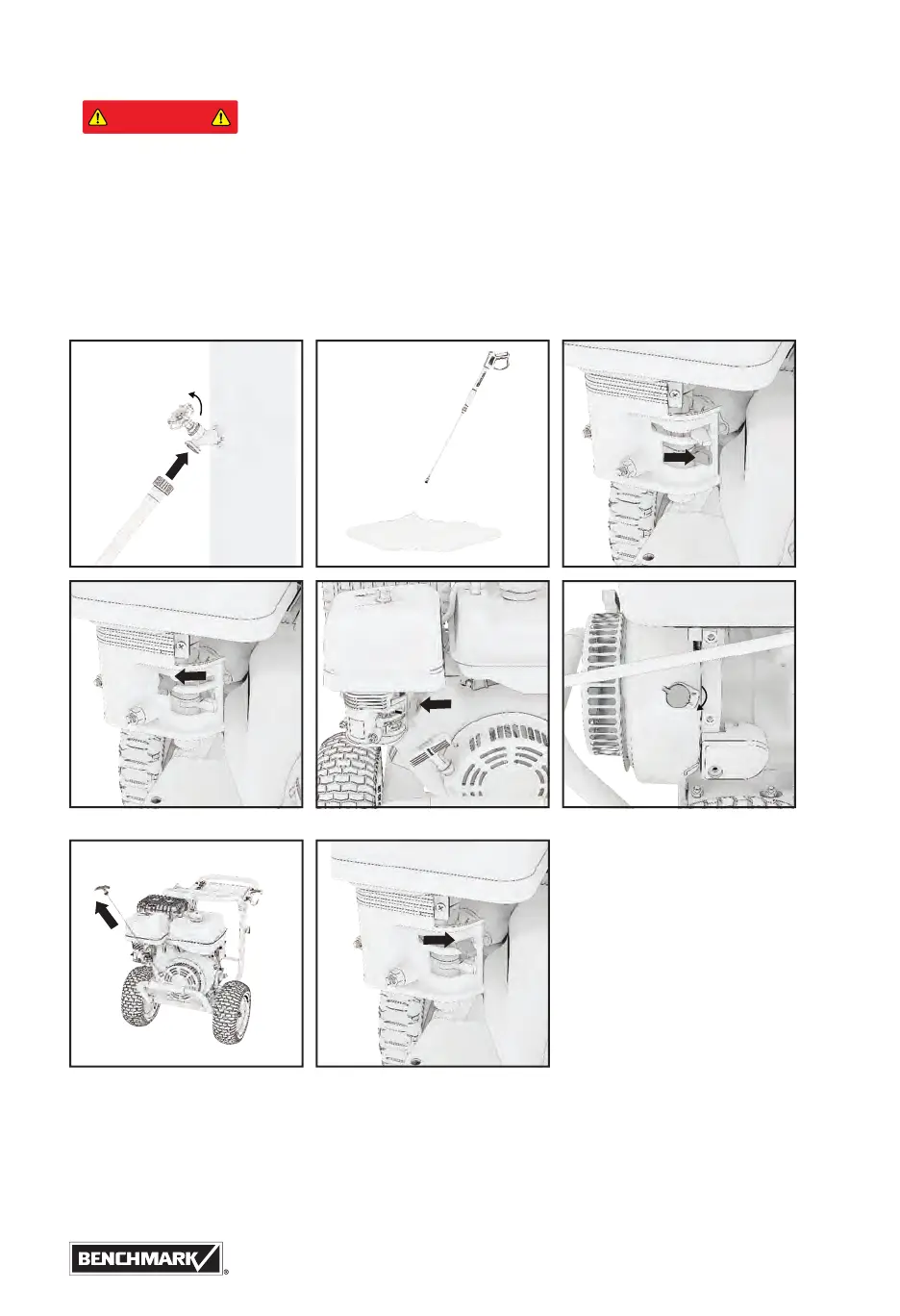 BENCHMARK®