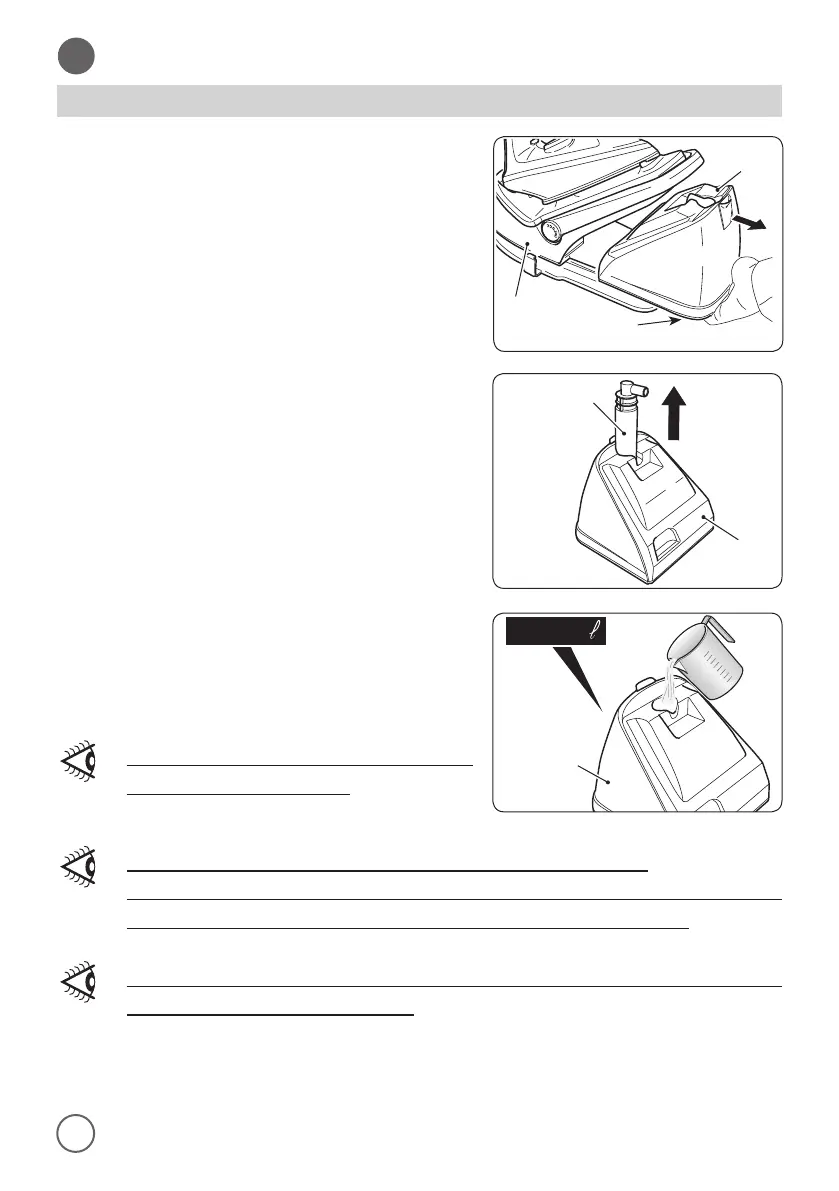 $\ell$