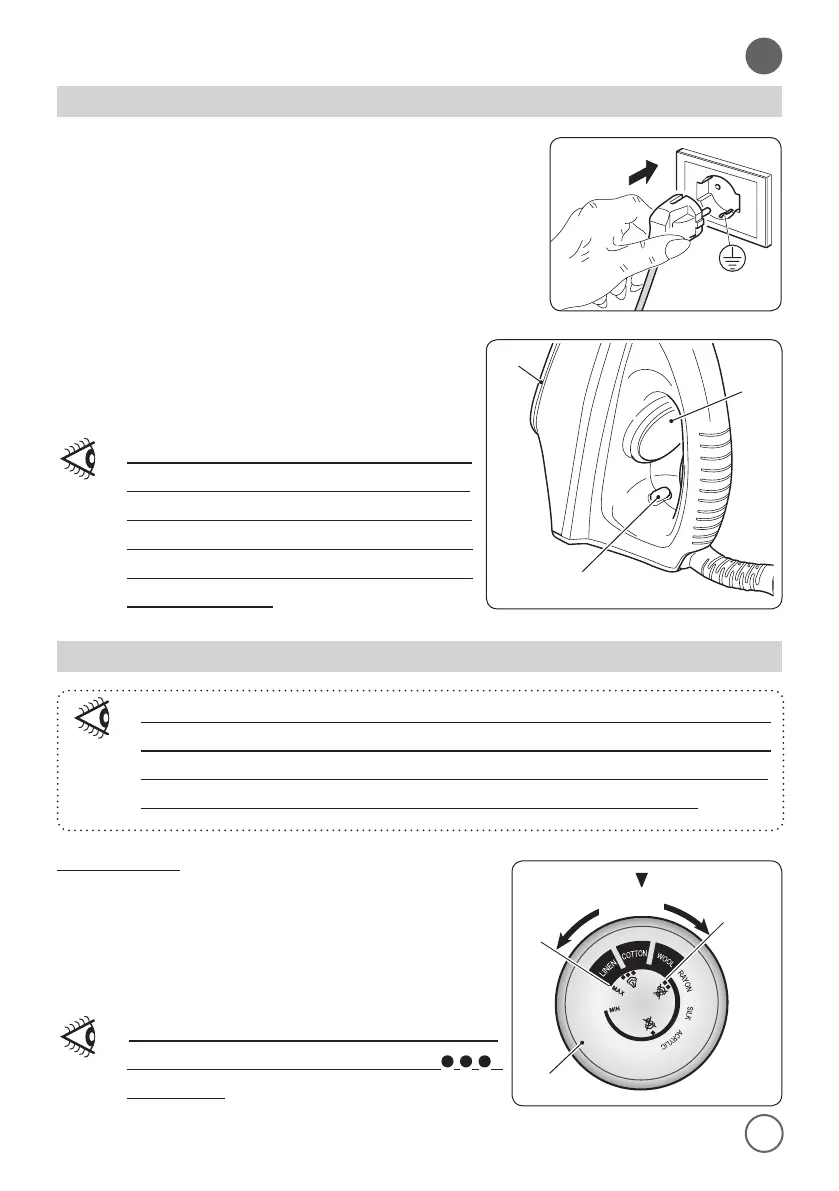 LINEN
COTTON
WOOL
RAYON
SILK
ACRYLIC
MAX
MIN