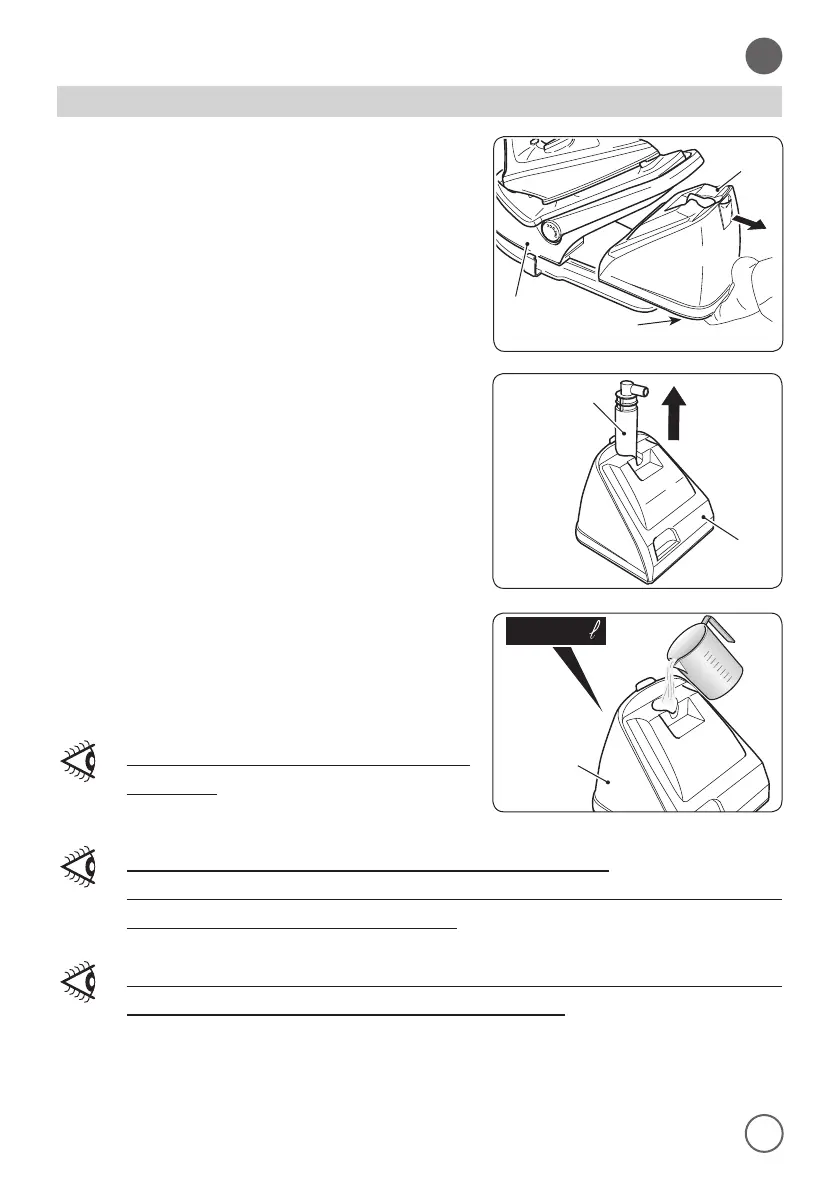 $\ell$