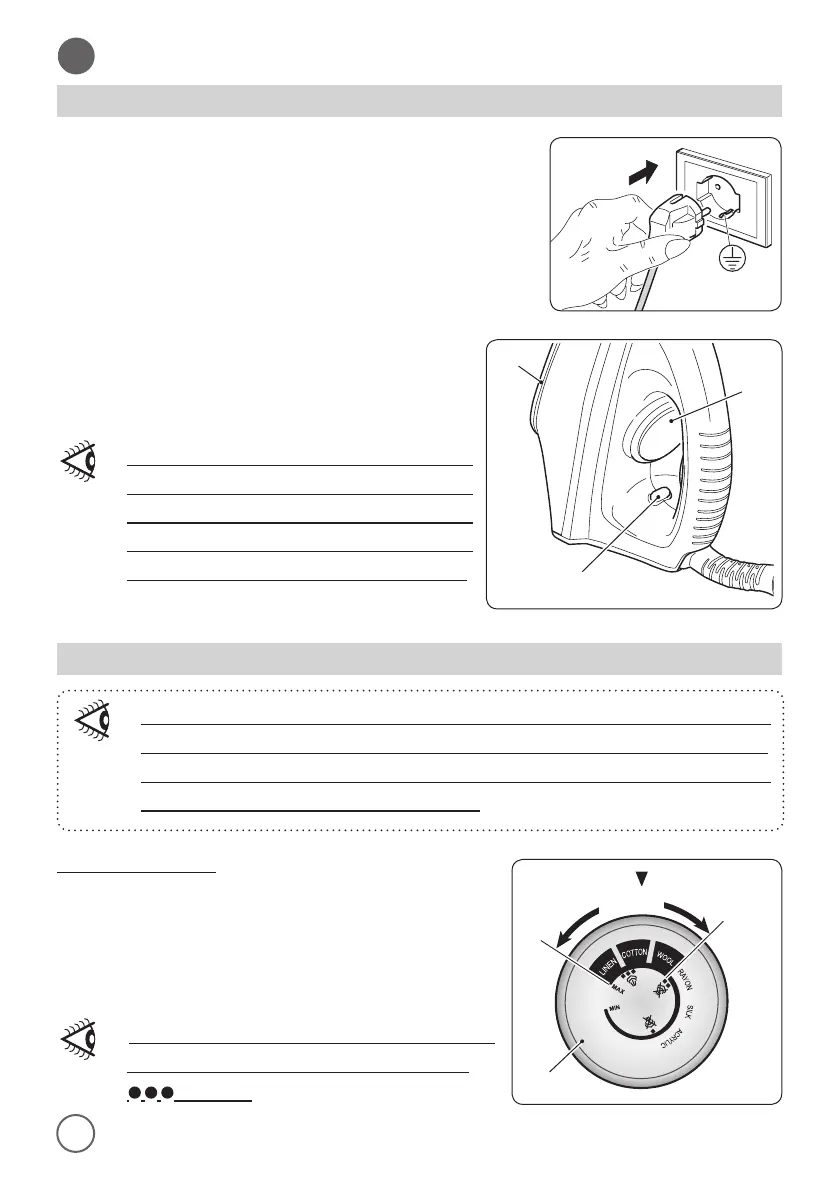 LINEN
COTTON
WOOL
RAYON
SILK
ACRYLIC
MAX
MIN