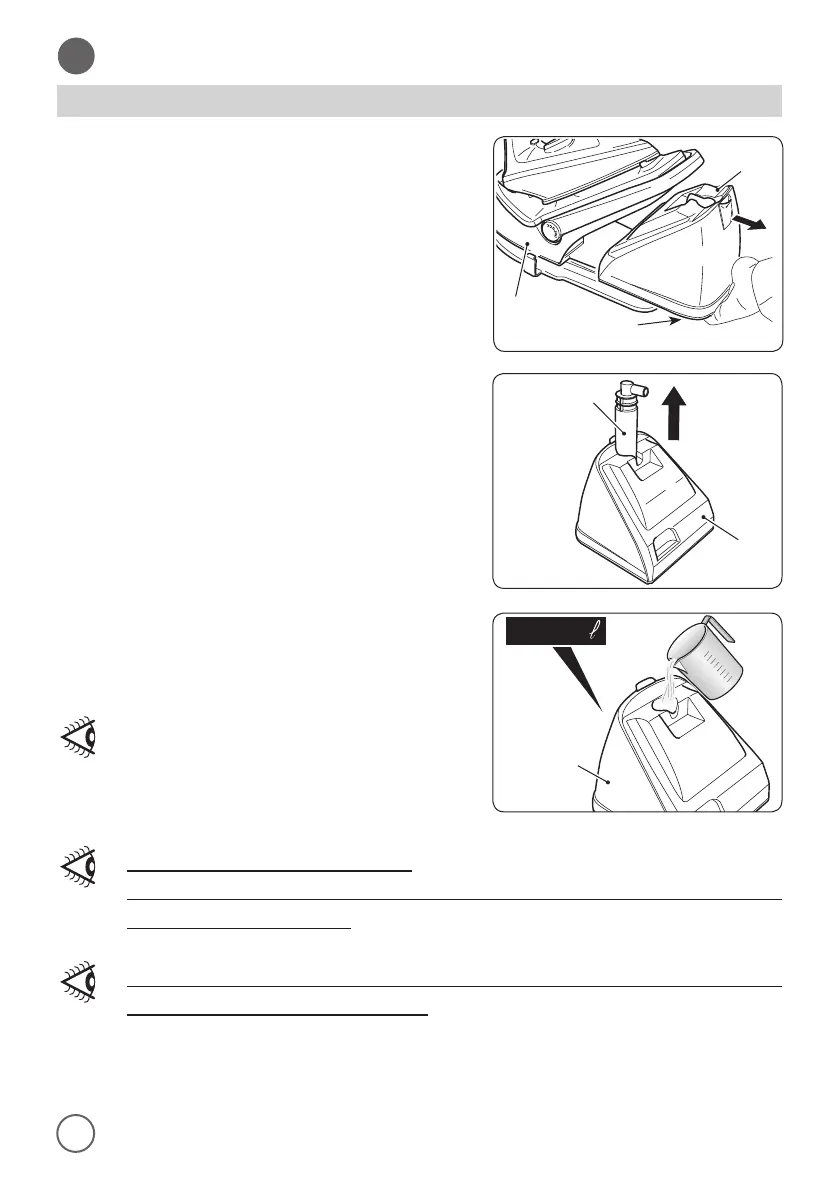 $\ell$