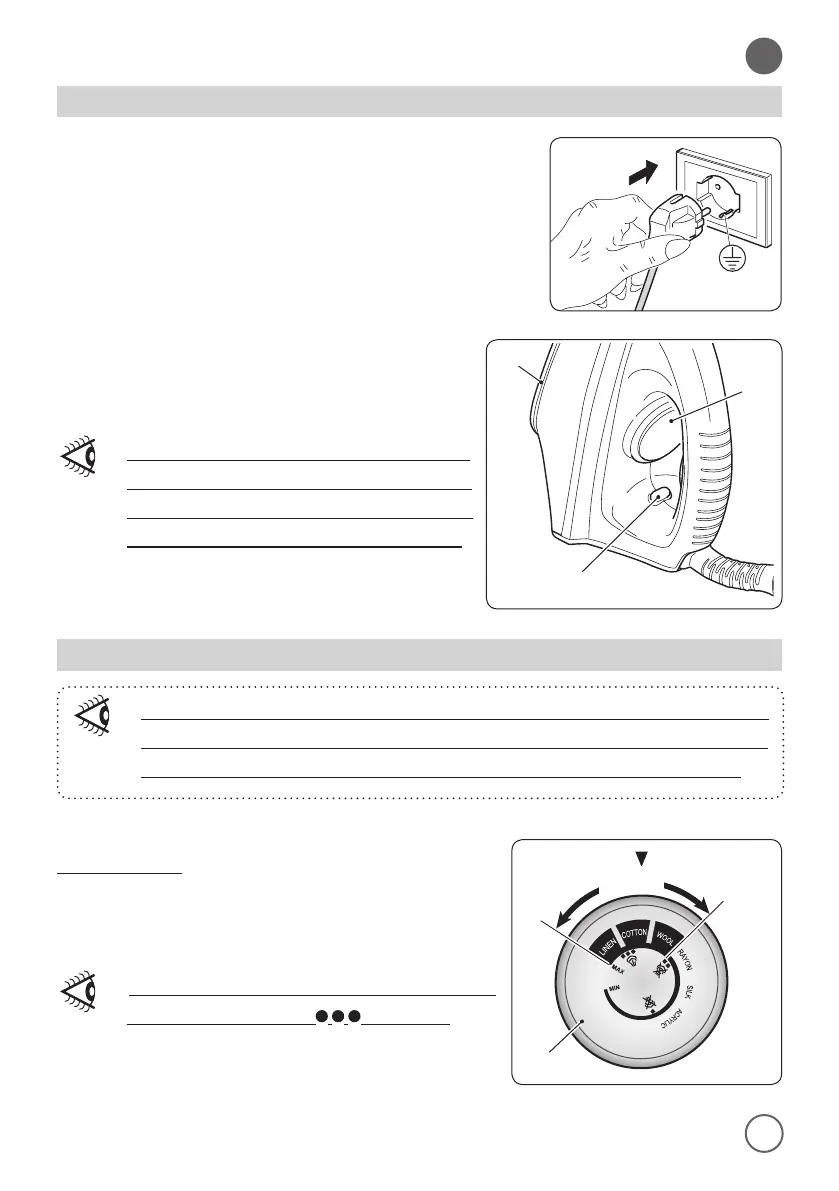 LINEN COTTON WOOL RAYON SILK ACRYLIC MAX MIN