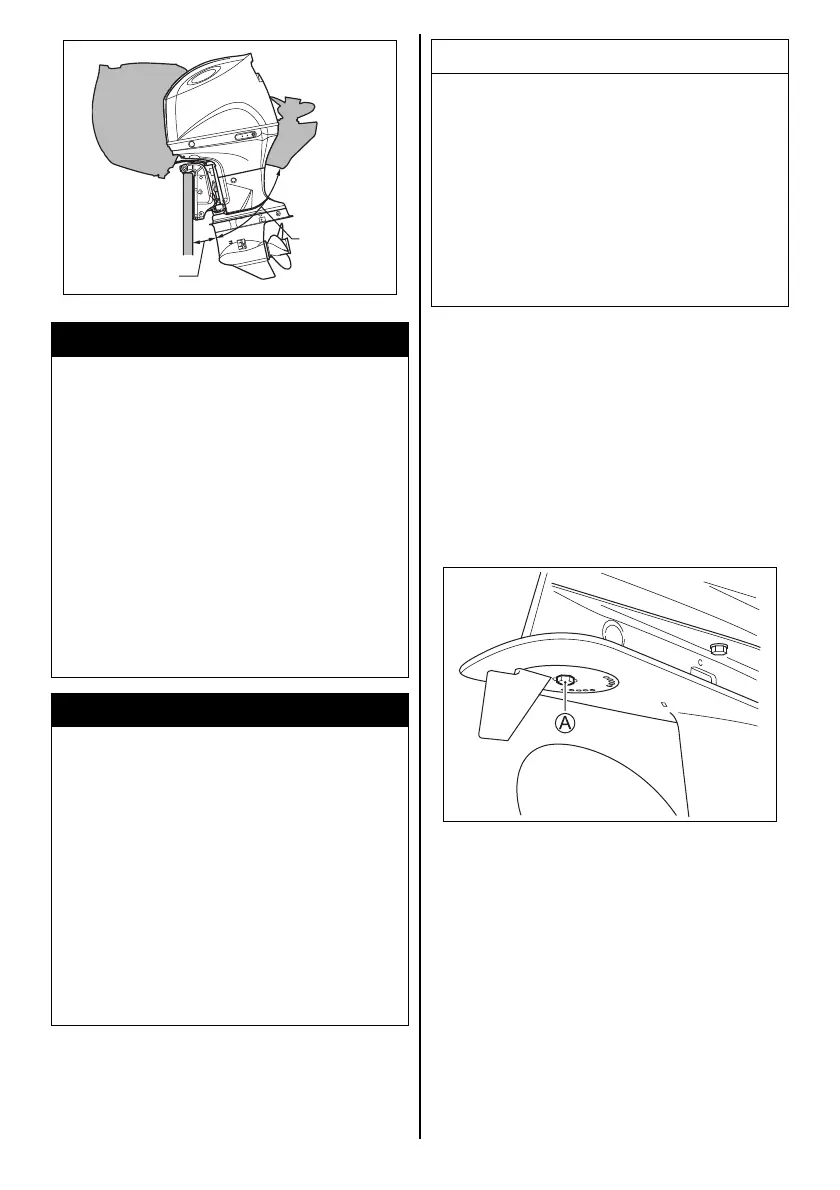 A