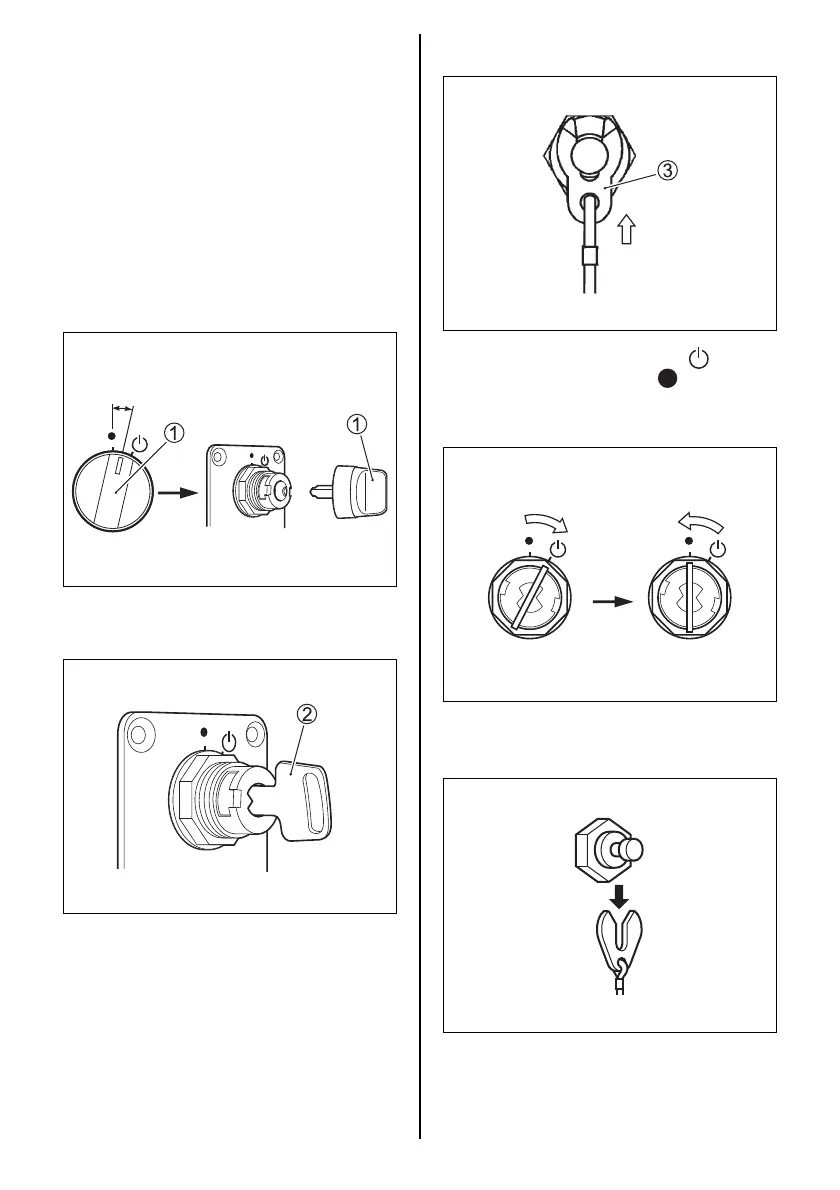 1

1

2

3