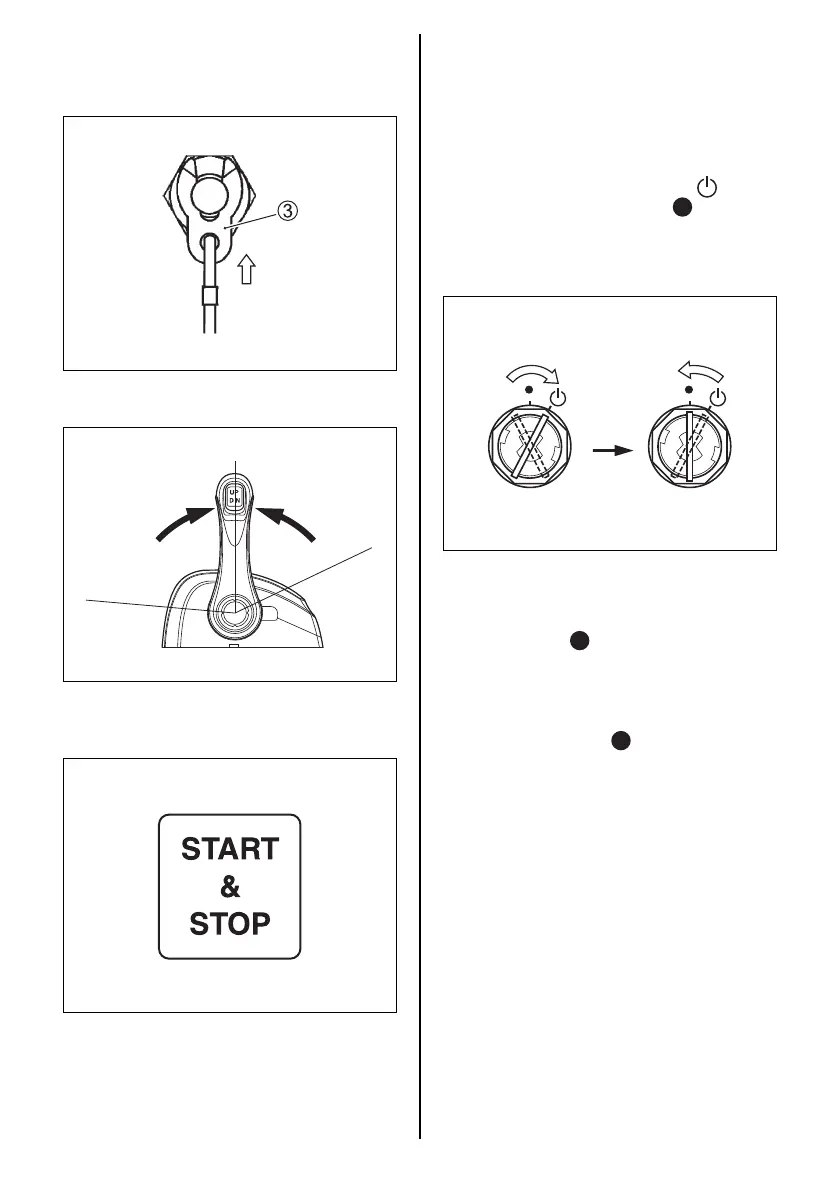 ③

UP
DN

START
&
STOP