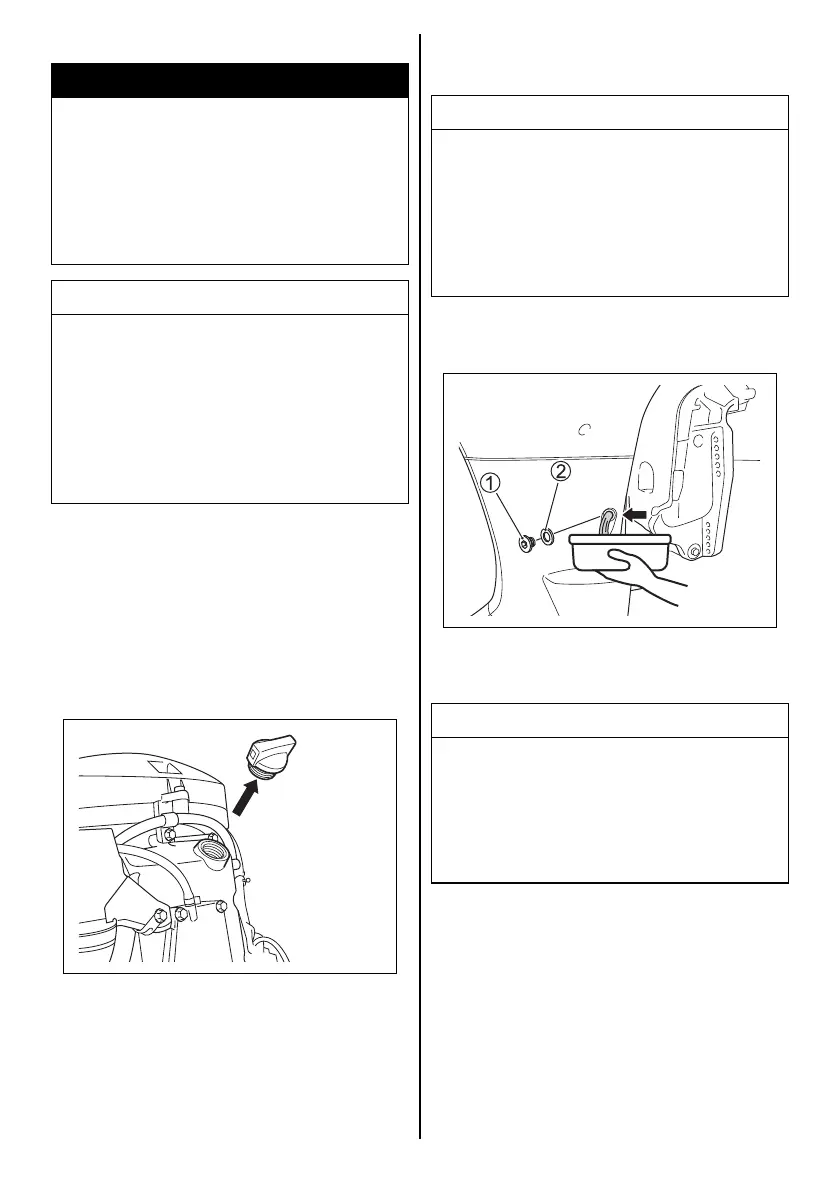 1

2