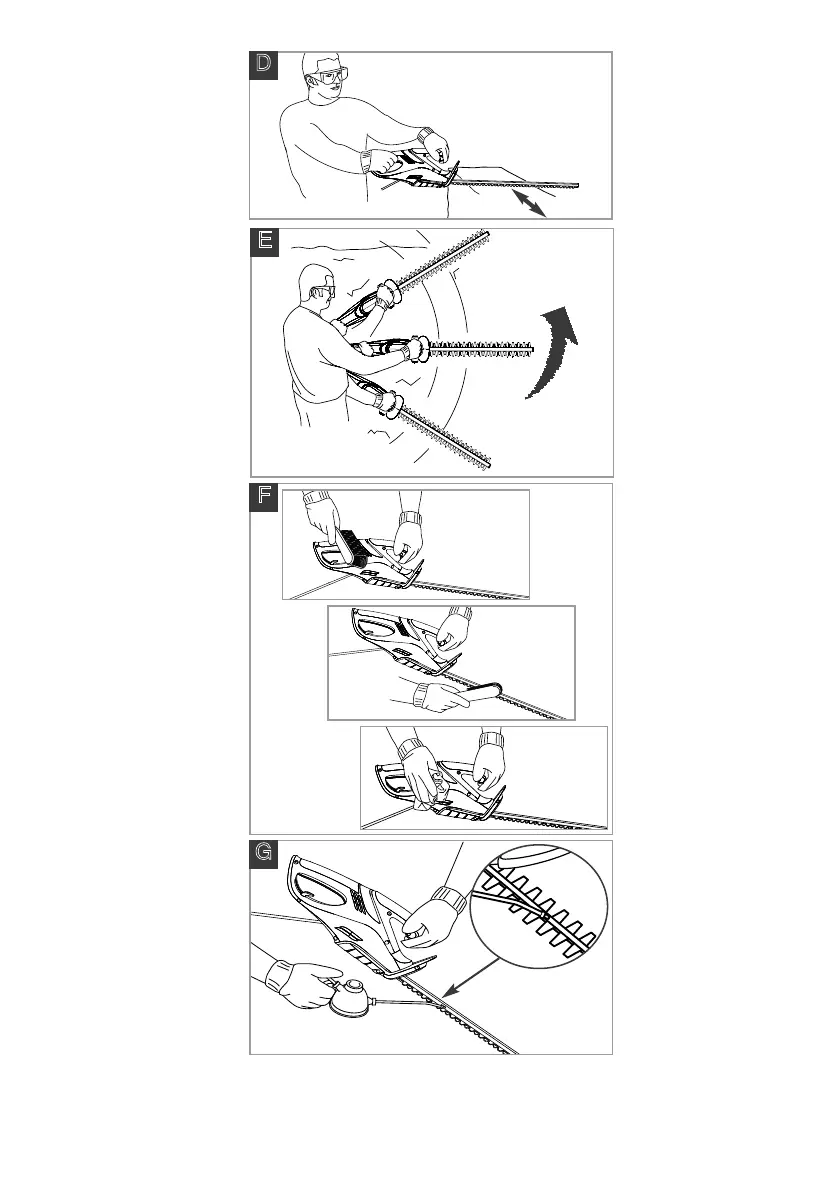 D

E

F

G