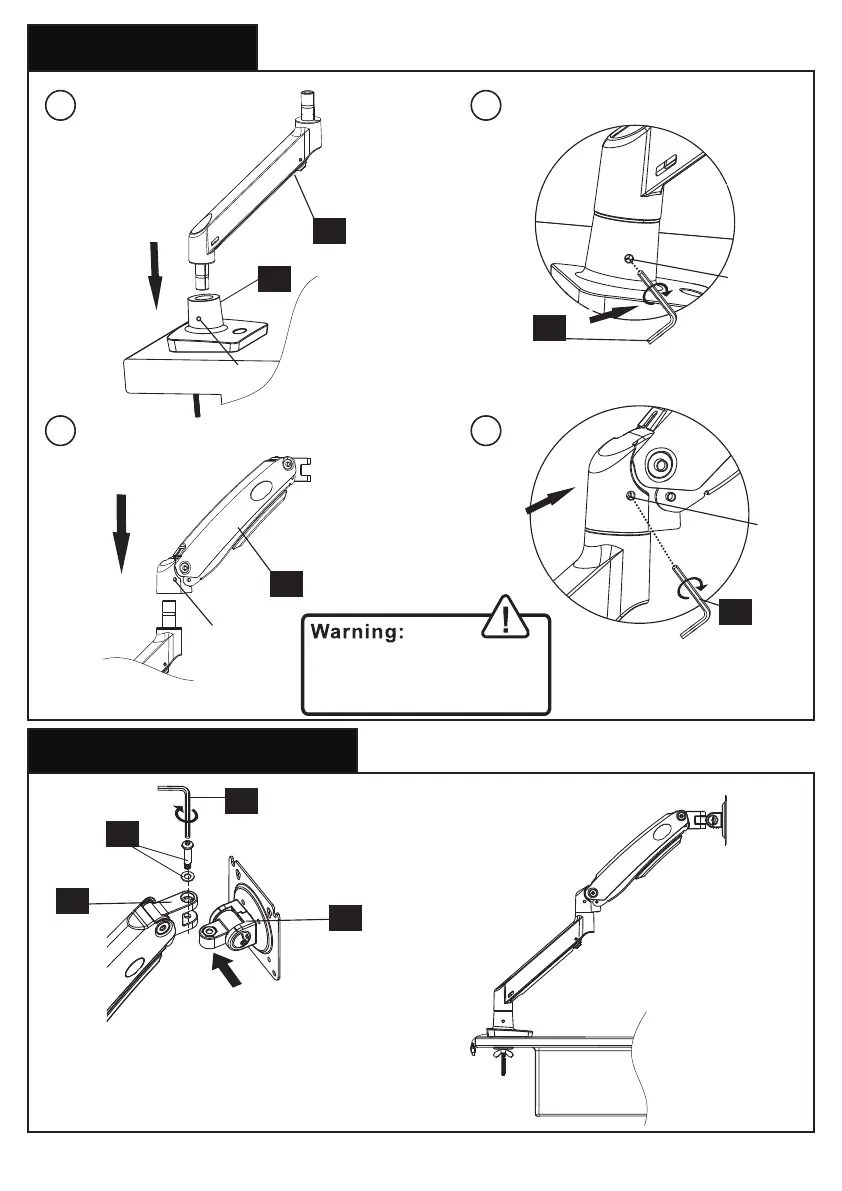 Warning: