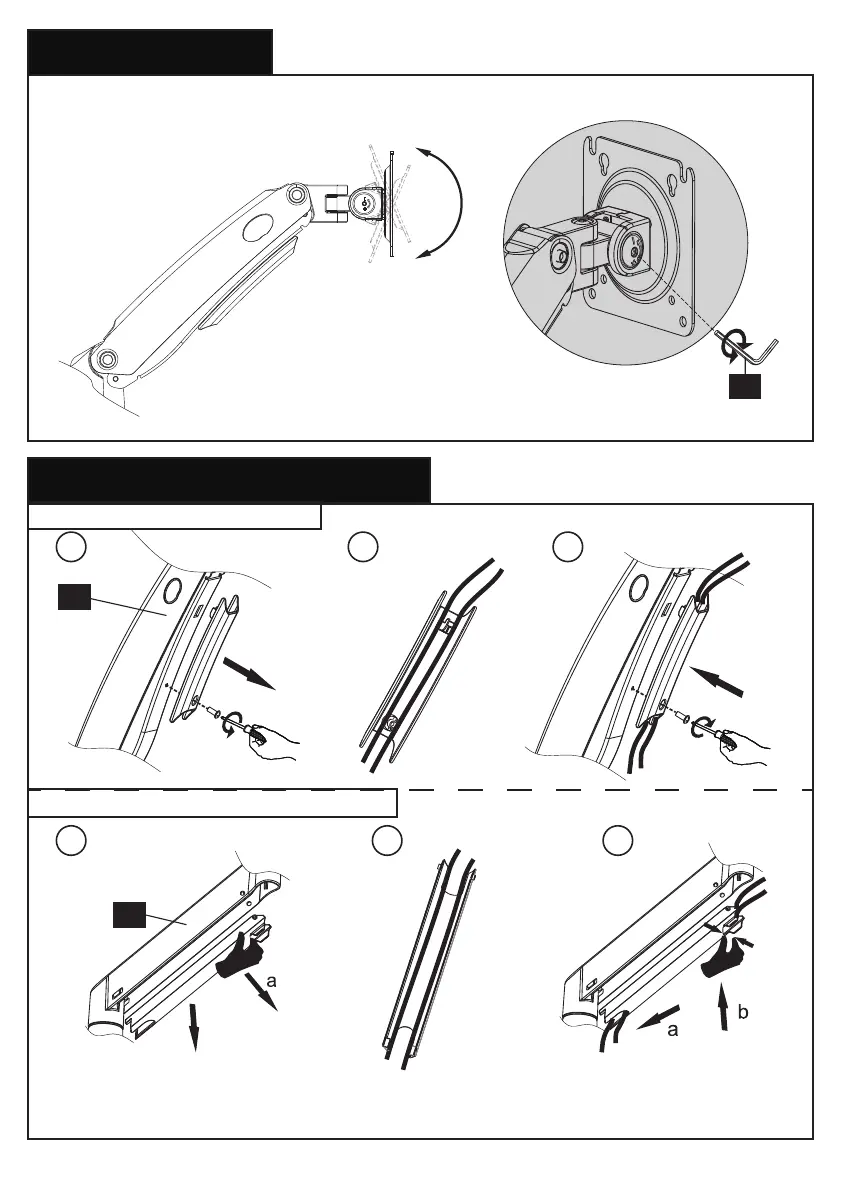 a

a

b