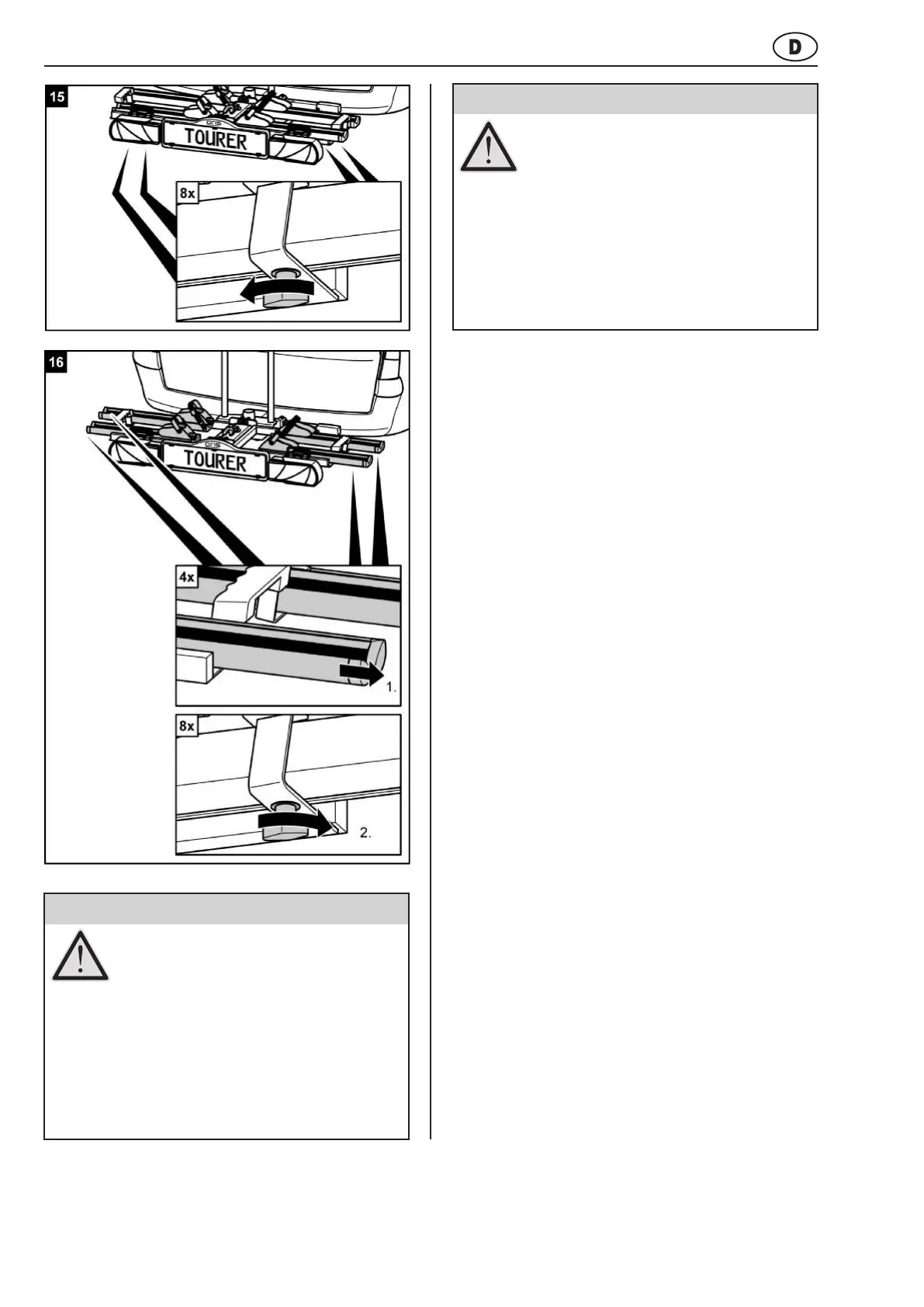 D

15

TOURER

8x

16

TOURER

4x

1.

8x

2.